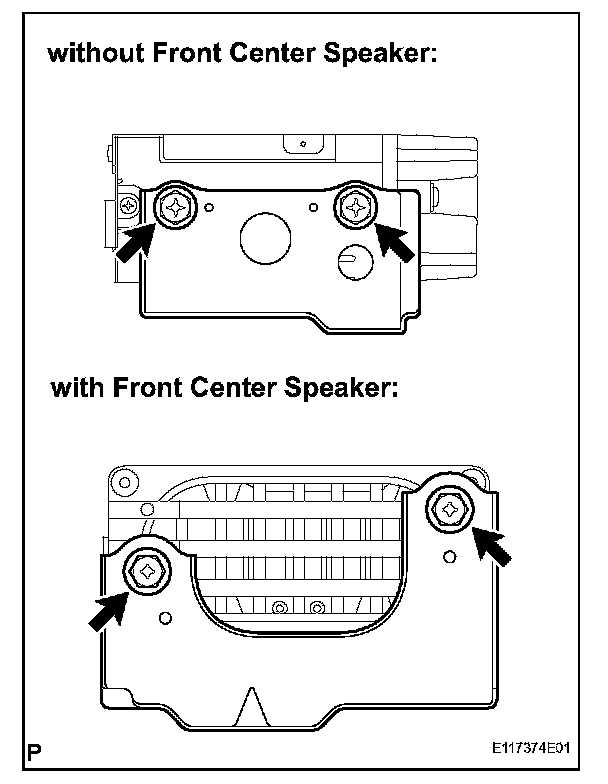 without Front Center Speaker:

with Front Center Speaker:

P

E117374E01