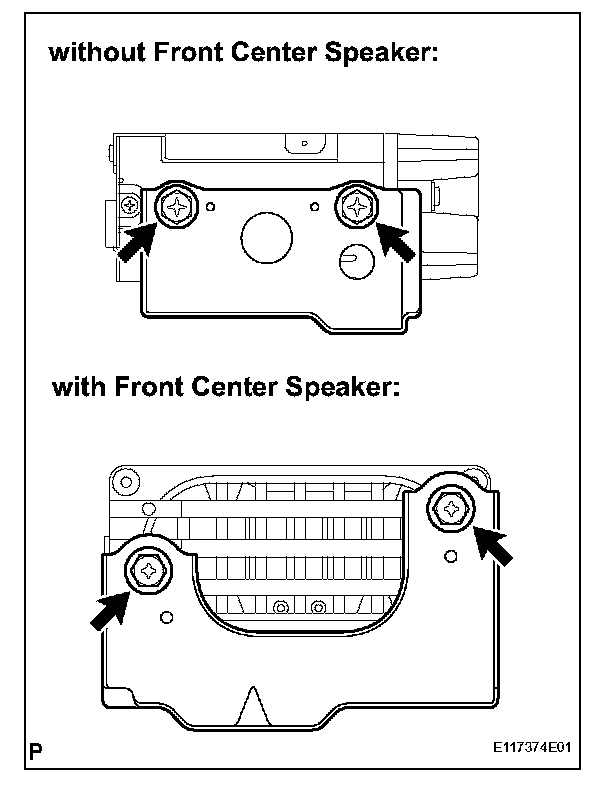 without Front Center Speaker:

with Front Center Speaker:

P

E117374E01