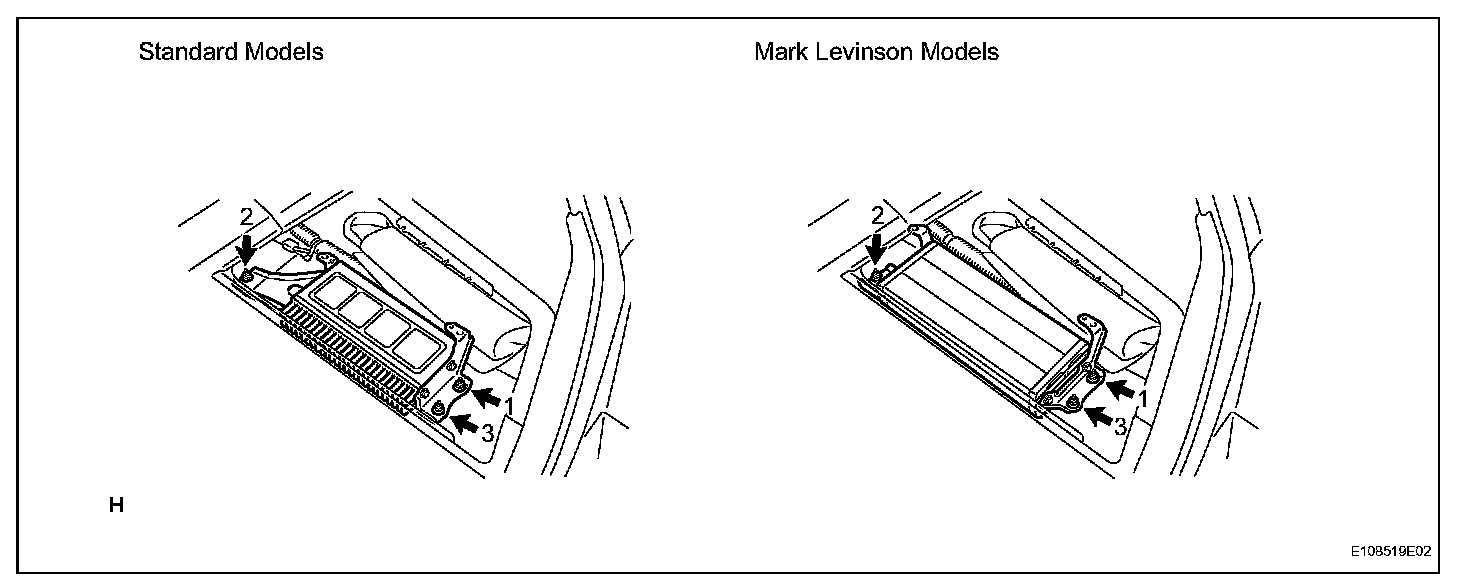 Standard Models

2

1

3

Mark Levinson Models

2

1

3

H

E108519E02