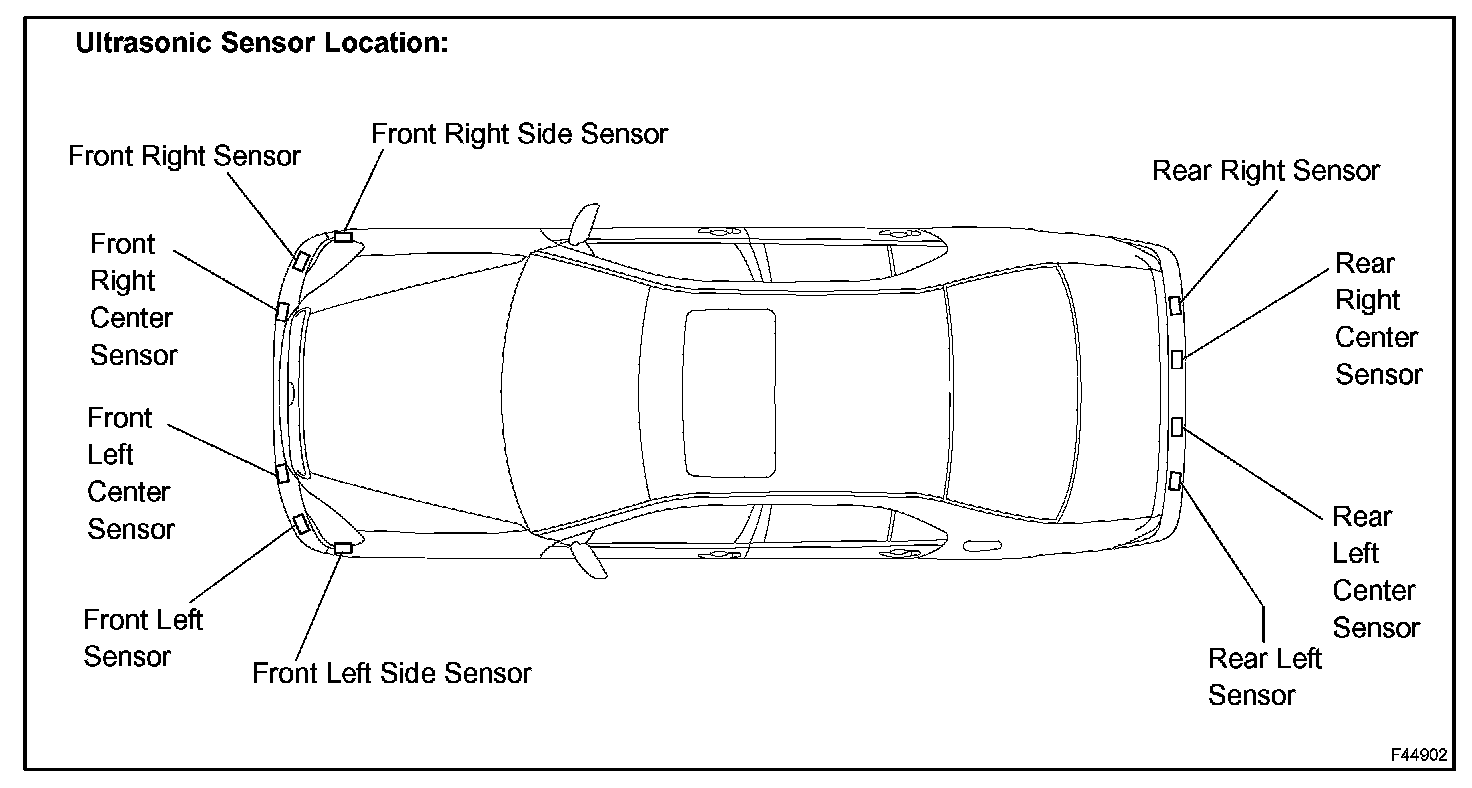 Ultrasonic Sensor Location:

Front Right Sensor

Front Right Side Sensor

Front Right Center Sensor

Front Left Center Sensor

Front Left Sensor

Front Left Side Sensor

Rear Right Sensor

Rear Right Center Sensor

Rear Left Center Sensor

Rear Left Sensor

F44902