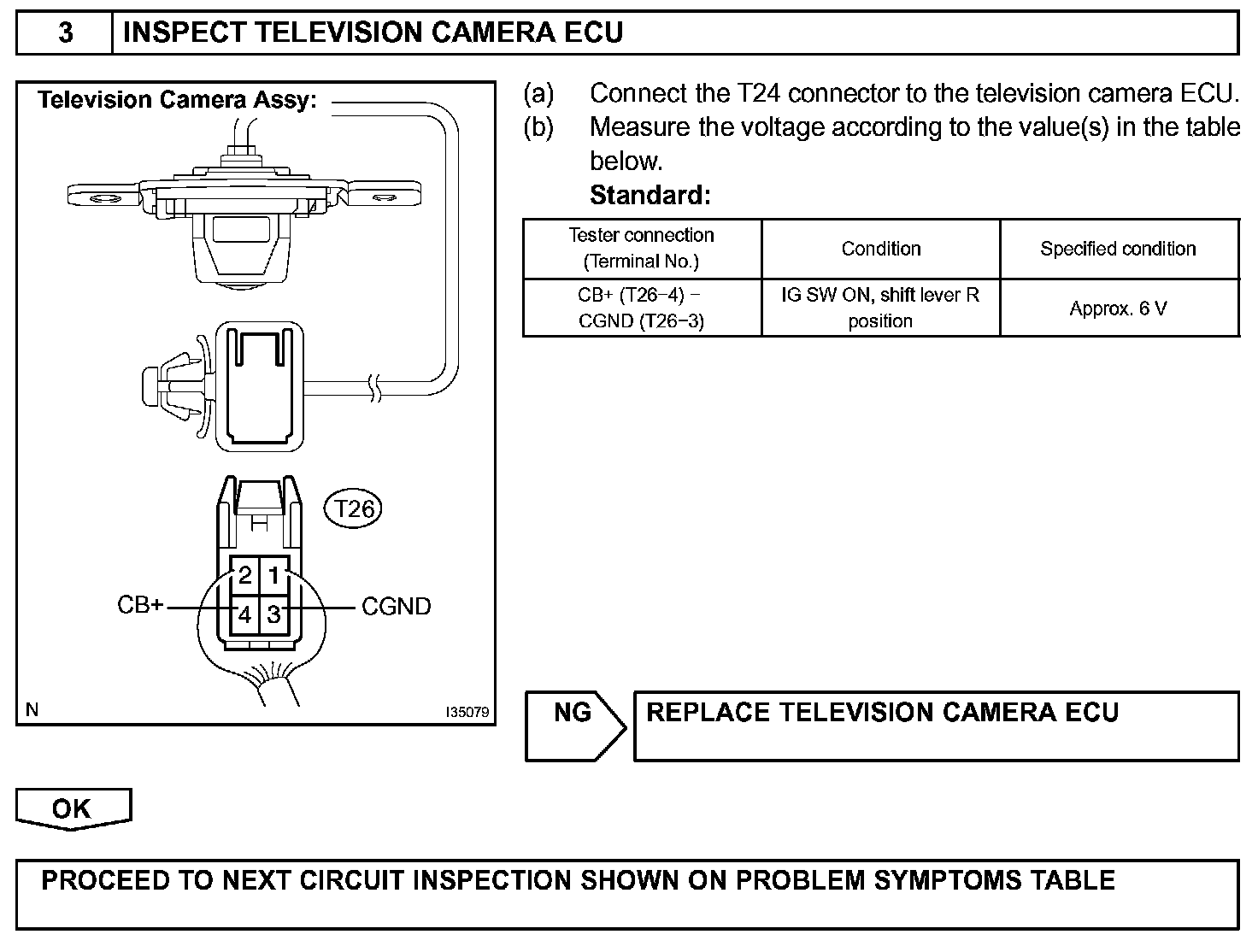 3 INSPECT TELEVISION CAMERA ECU

Television Camera Assy:

T26

2 1
4 3

CB+

CGND

N

I35079

(a) Connect the T24 connector to the television camera ECU.
(b) Measure the voltage according to the value(s) in the table below.

Standard:

| Tester connection (Terminal No.) | Condition | Specified condition |
|---|---|---|
| CB+ (T26−4) − CGND (T26−3) | IG SW ON, shift lever R position | Approx. 6 V |

NG

REPLACE TELEVISION CAMERA ECU

OK

PROCEED TO NEXT CIRCUIT INSPECTION SHOWN ON PROBLEM SYMPTOMS TABLE