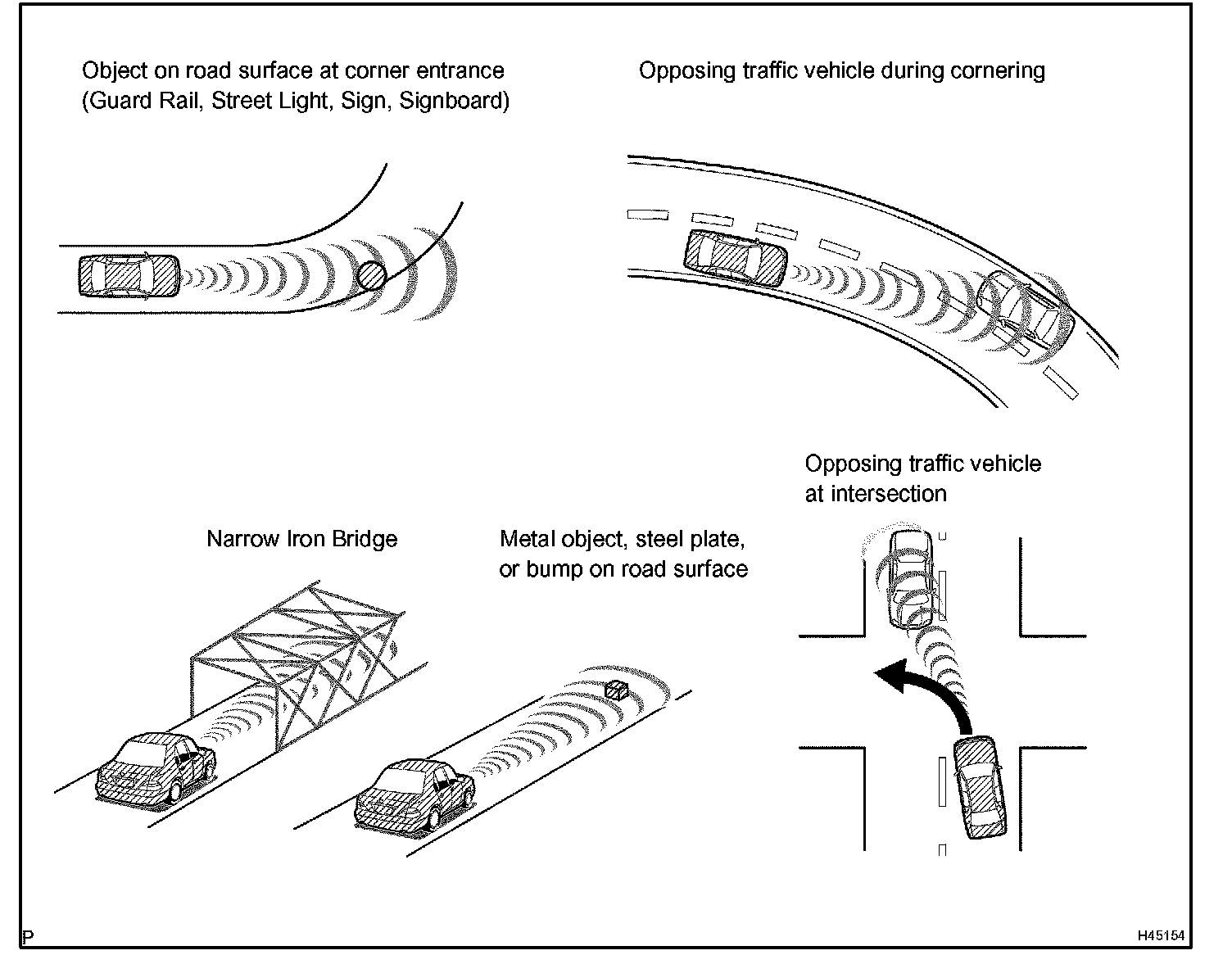 Object on road surface at corner entrance (Guard Rail, Street Light, Sign, Signboard)

Opposing traffic vehicle during cornering

Opposing traffic vehicle at intersection

Narrow Iron Bridge

Metal object, steel plate, or bump on road surface

P

H45154