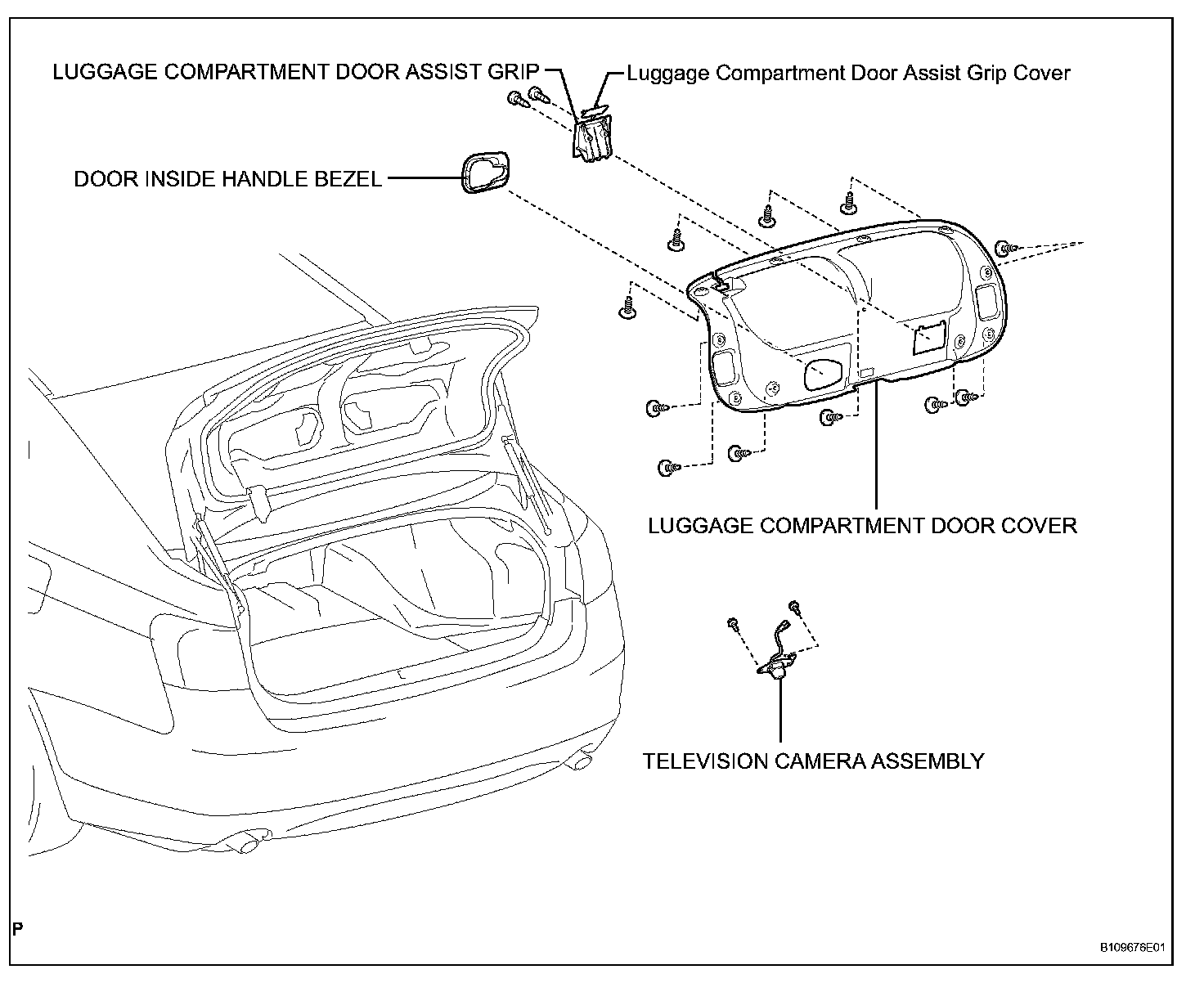 LUGGAGE COMPARTMENT DOOR ASSIST GRIP

Luggage Compartment Door Assist Grip Cover

DOOR INSIDE HANDLE BEZEL

LUGGAGE COMPARTMENT DOOR COVER

TELEVISION CAMERA ASSEMBLY

P

B109676E01