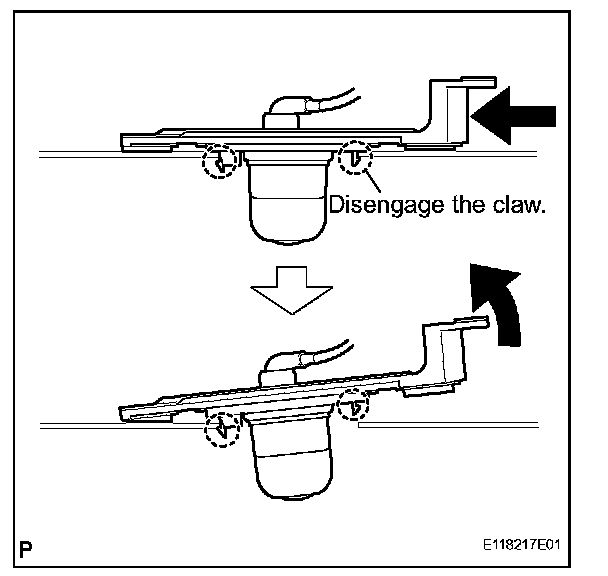 Disengage the claw.

P

E118217E01