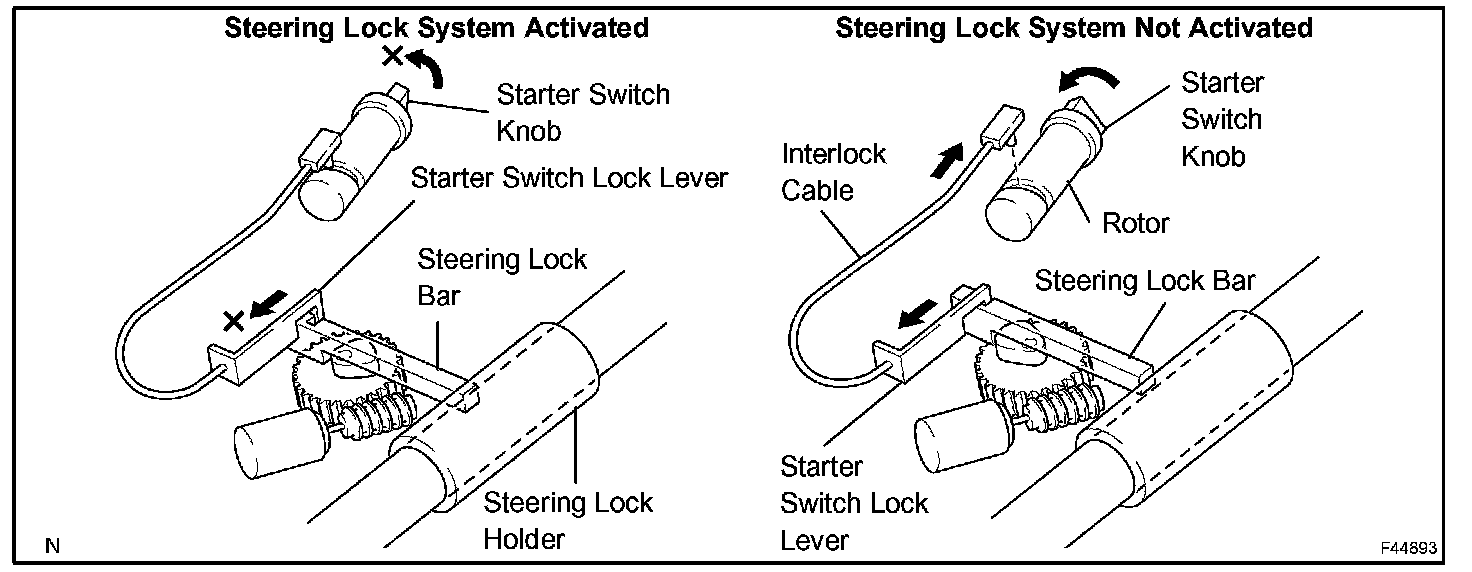 Steering Lock System Activated

Starter Switch Knob

Starter Switch Lock Lever

Steering Lock Bar

Steering Lock Holder

N

Steering Lock System Not Activated

Starter Switch Knob

Interlock Cable

Rotor

Steering Lock Bar

Starter Switch Lock Lever

F44893