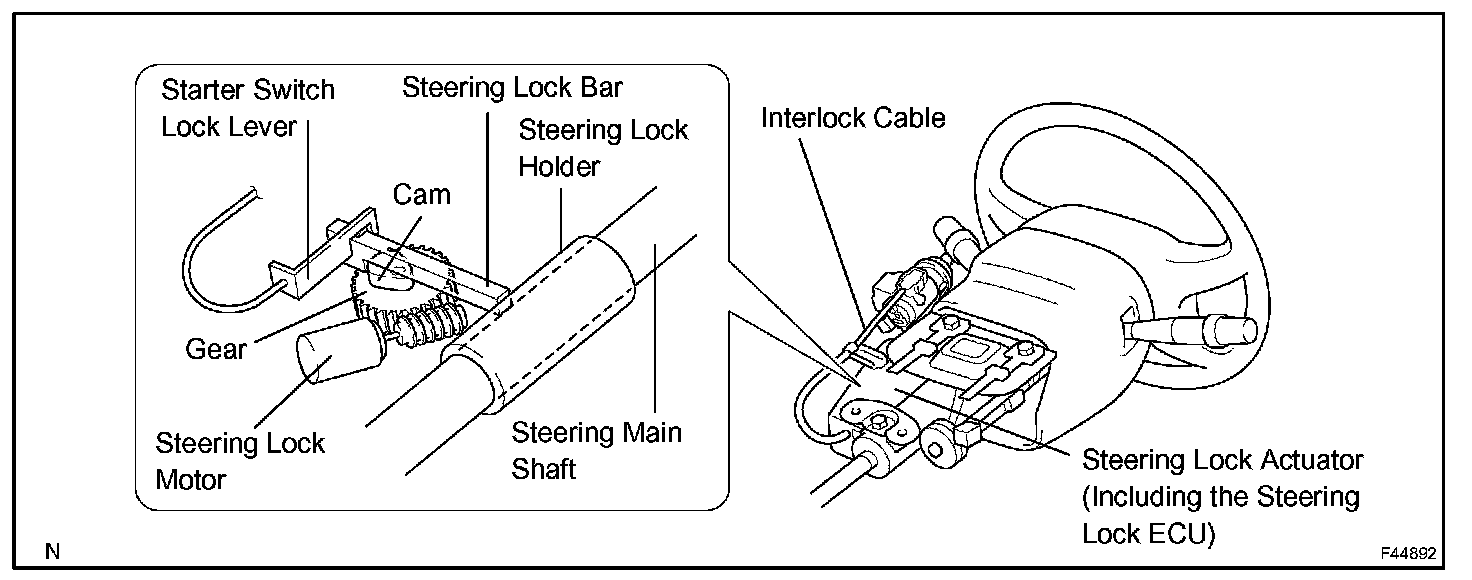 Starter Switch Lock Lever

Steering Lock Bar

Steering Lock Holder

Cam

Gear

Steering Lock Motor

Steering Main Shaft

Interlock Cable

Steering Lock Actuator (Including the Steering Lock ECU)

N

F44892