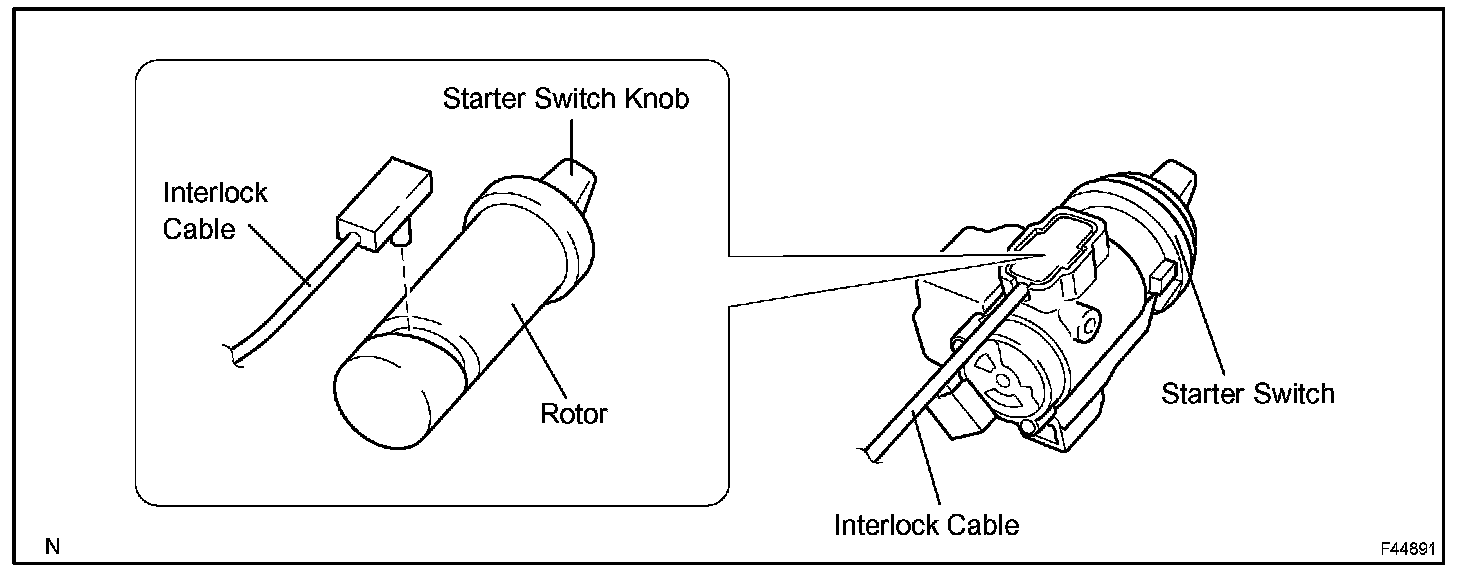 Starter Switch Knob

Interlock Cable

Rotor

Starter Switch

Interlock Cable

N

F44891