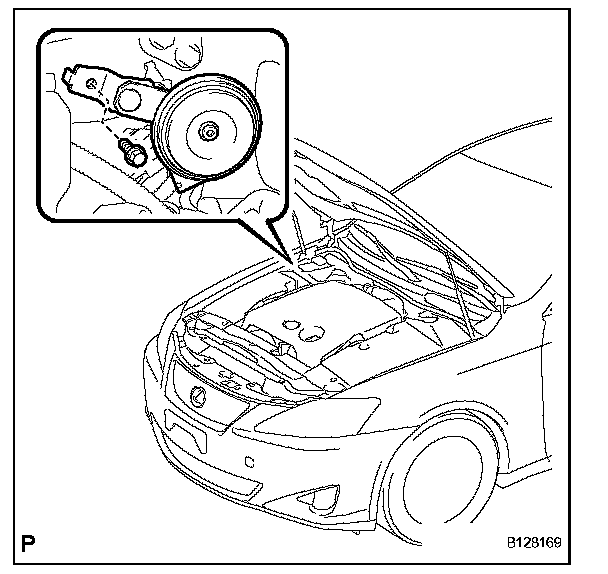 P

B128169