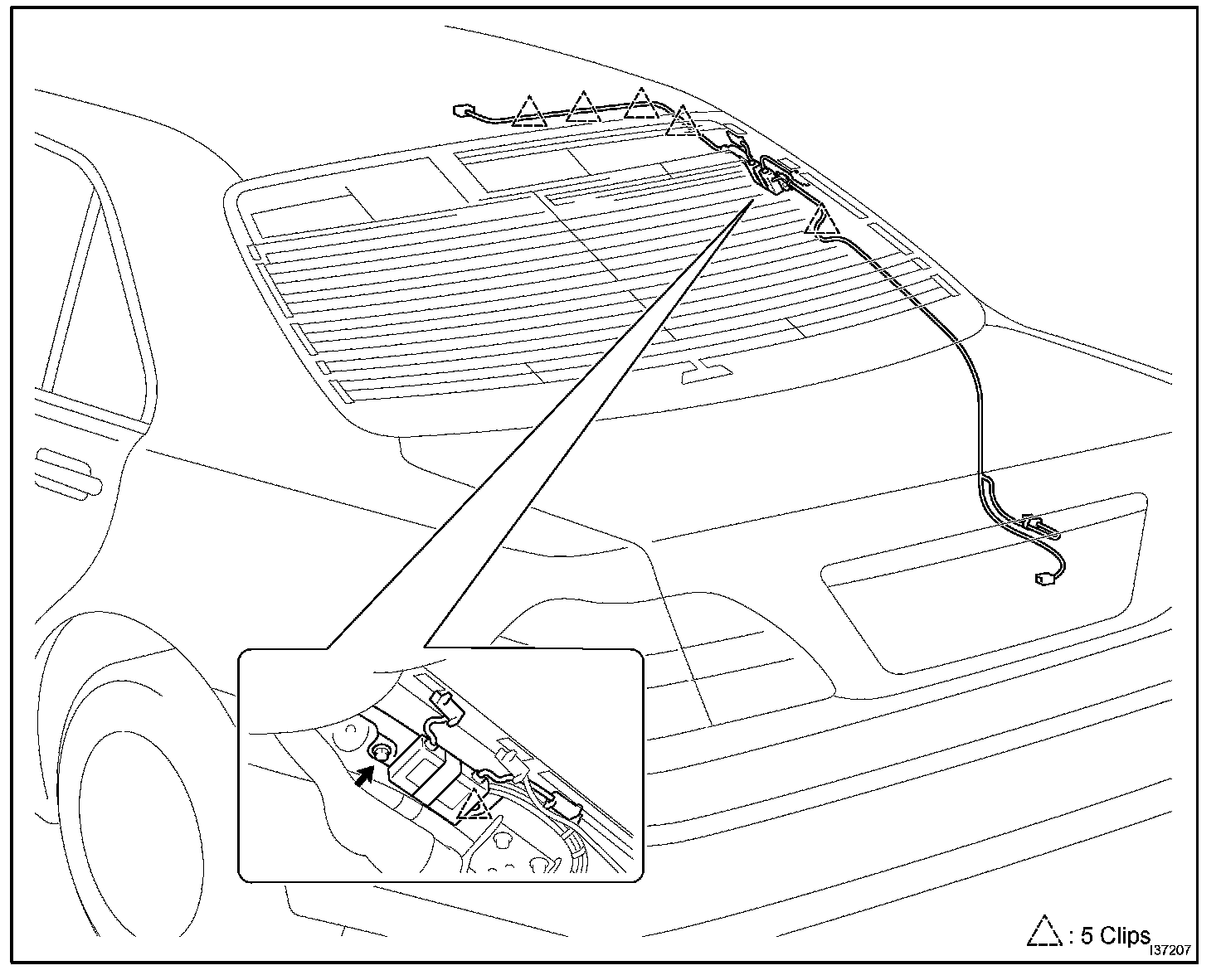 : 5 Clips
I37207