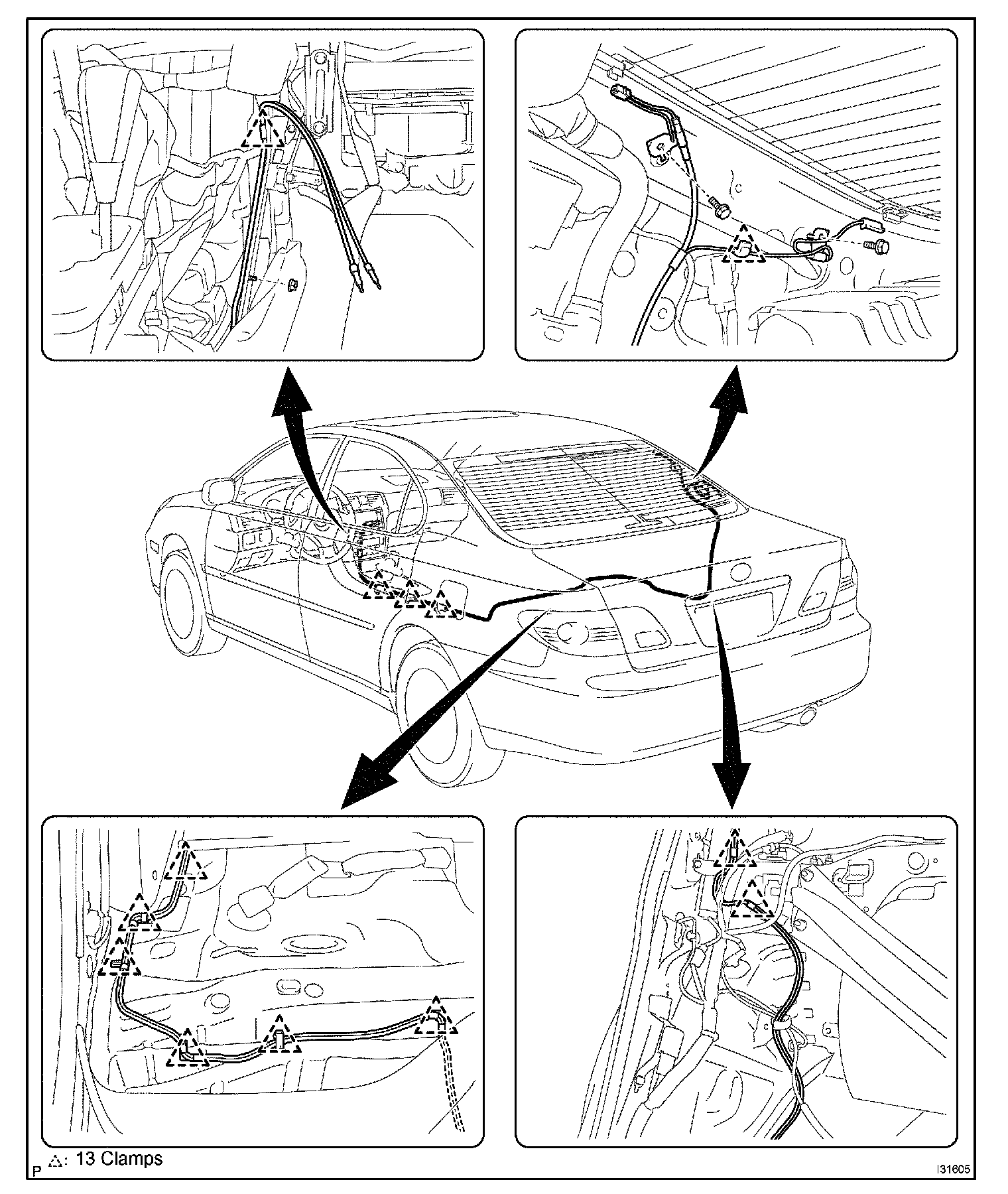 △: 13 Clamps
P
I31605