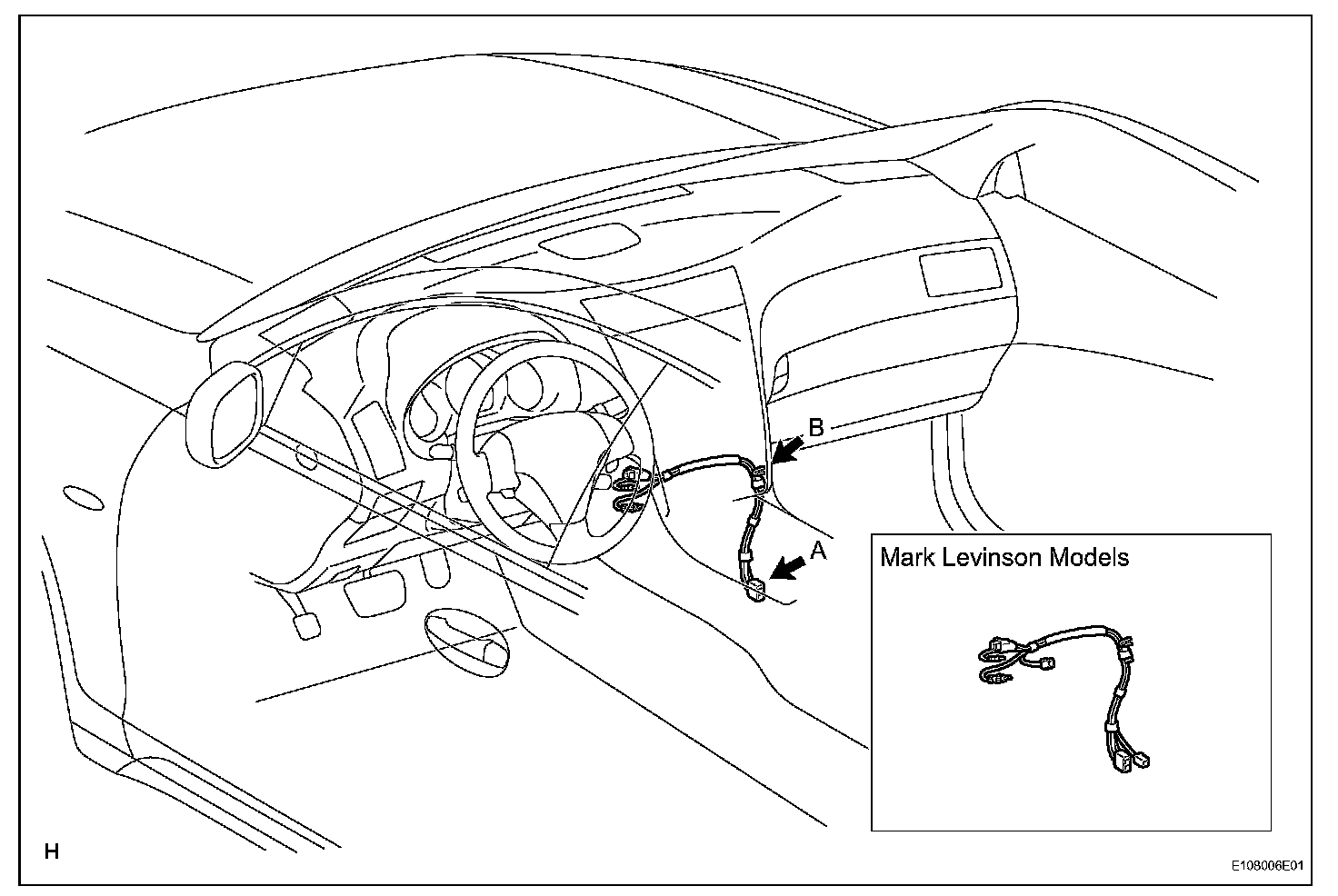 B

A

Mark Levinson Models

H

E108006E01