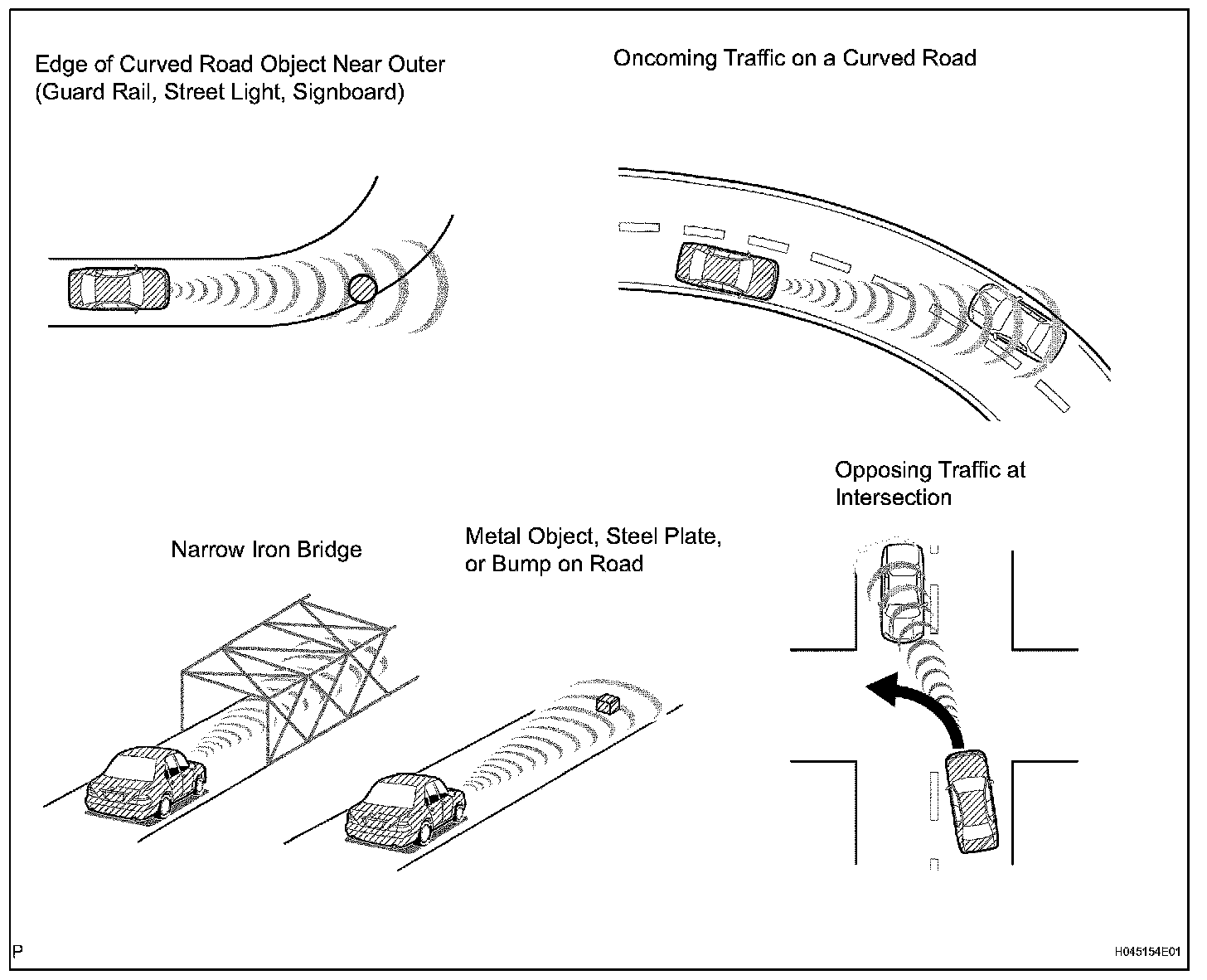 Edge of Curved Road Object Near Outer
(Guard Rail, Street Light, Signboard)

Oncoming Traffic on a Curved Road

Opposing Traffic at
Intersection

Narrow Iron Bridge

Metal Object, Steel Plate,
or Bump on Road

P

H045154E01