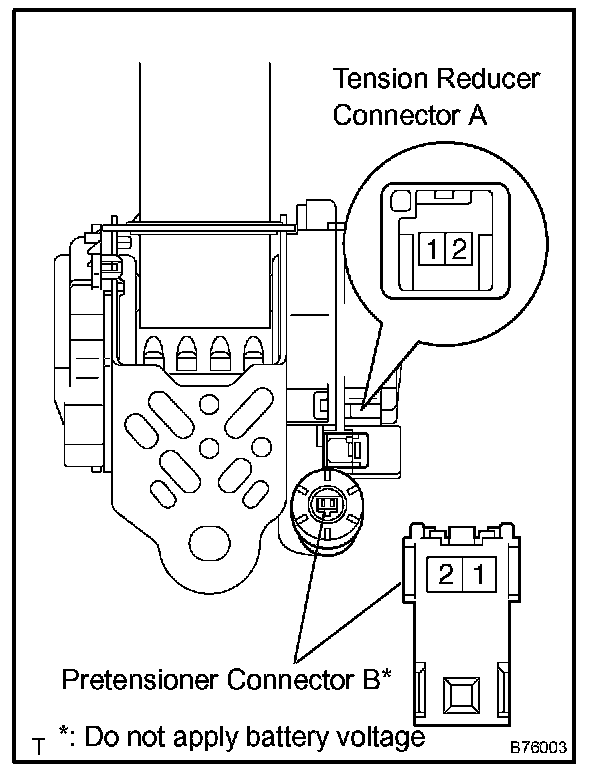 Tension Reducer Connector A

1 2

2 1

Pretensioner Connector B*

T *: Do not apply battery voltage

B76003