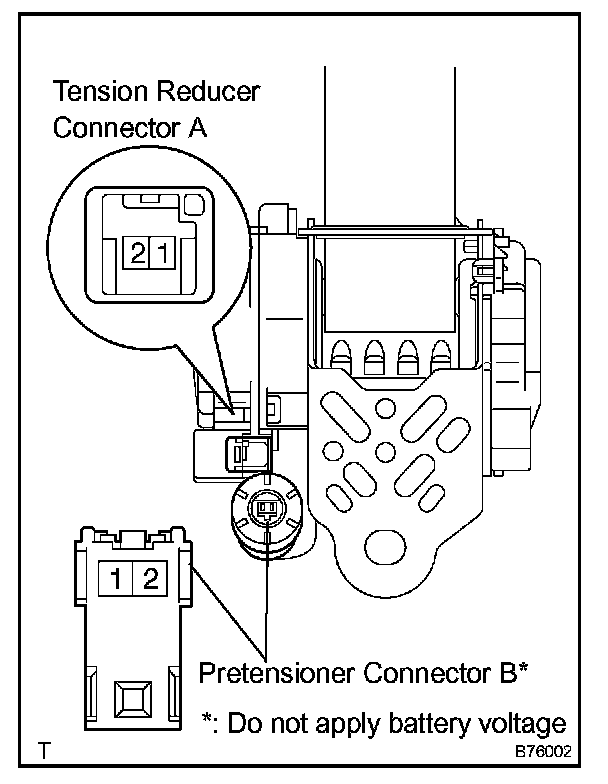 Tension Reducer Connector A

2 1

1 2

Pretensioner Connector B*

*: Do not apply battery voltage

T

B76002