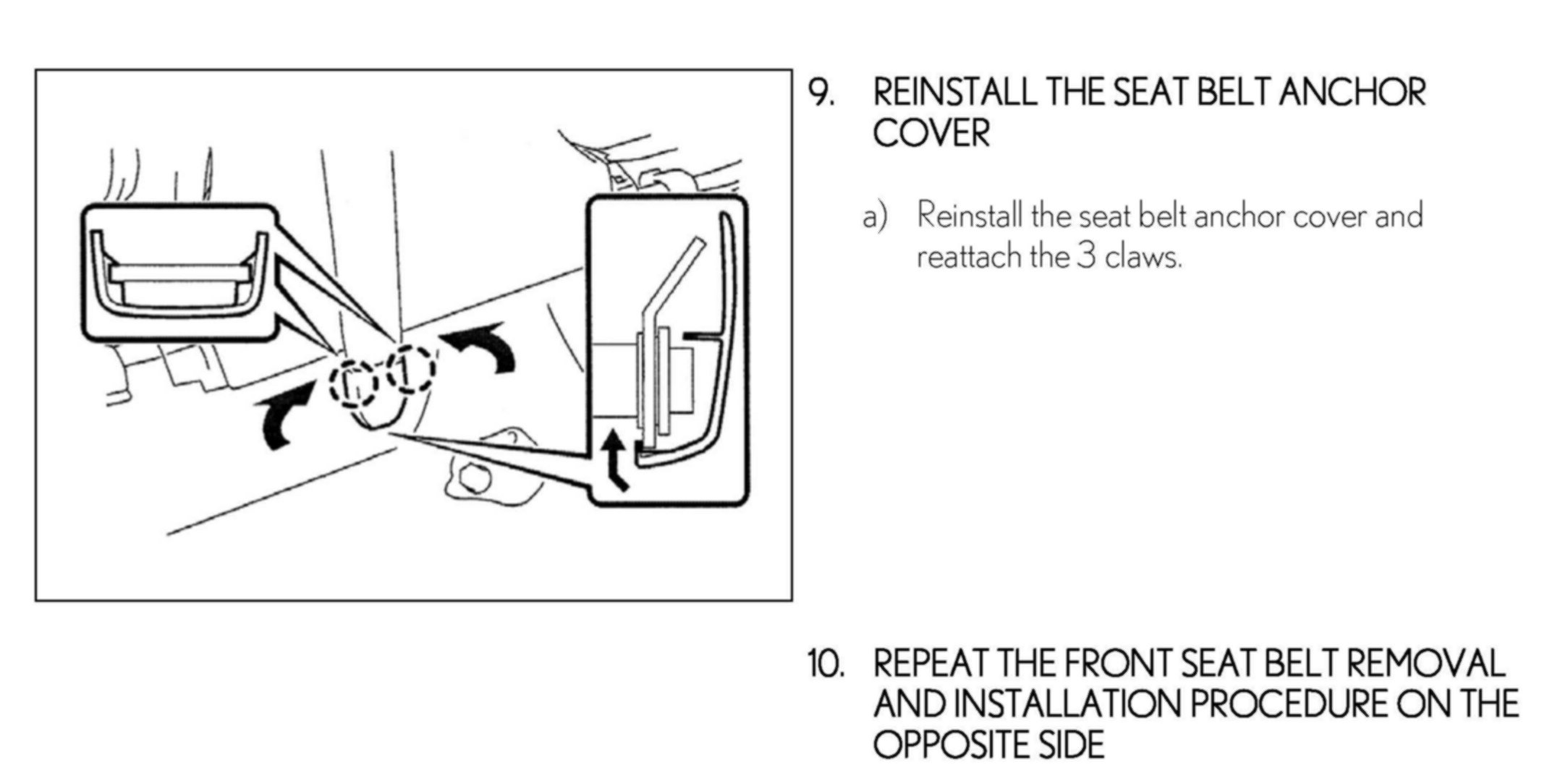 1

9. REINSTALL THE SEAT BELT ANCHOR COVER

a) Reinstall the seat belt anchor cover and reattach the 3 claws.

10. REPEAT THE FRONT SEAT BELT REMOVAL AND INSTALLATION PROCEDURE ON THE OPPOSITE SIDE