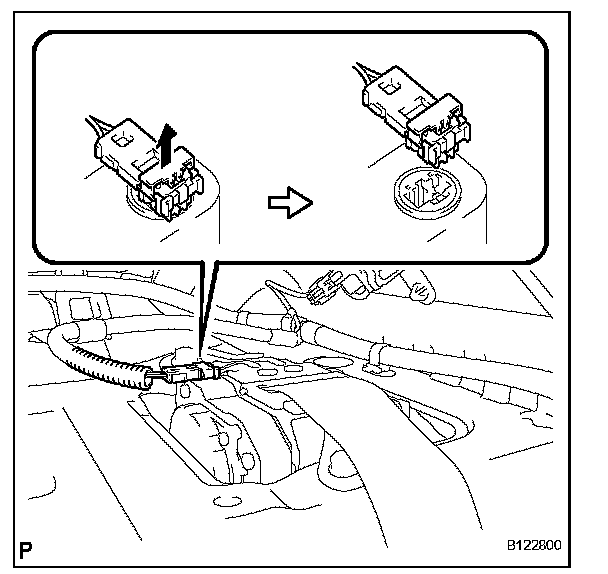 P

B122800