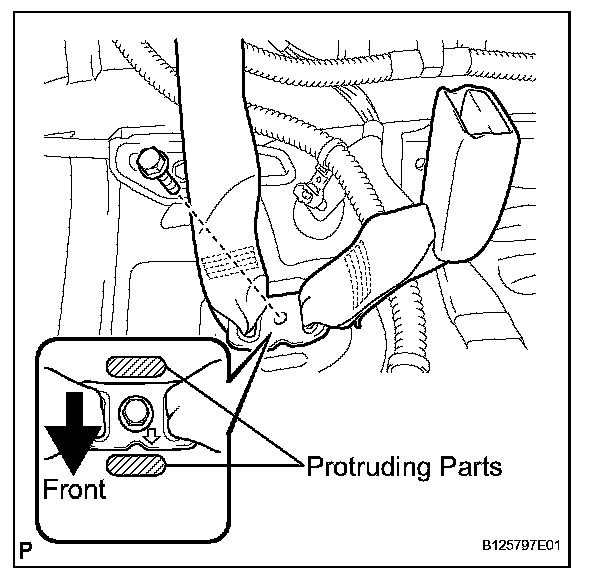 Front

Protruding Parts

P

B125797E01