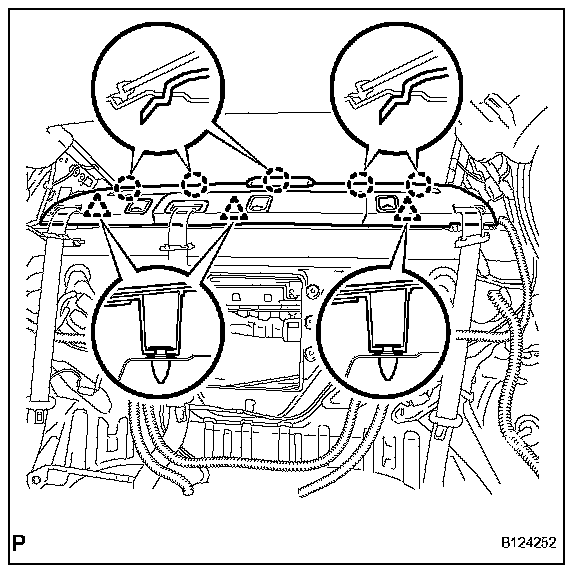 P

B124252