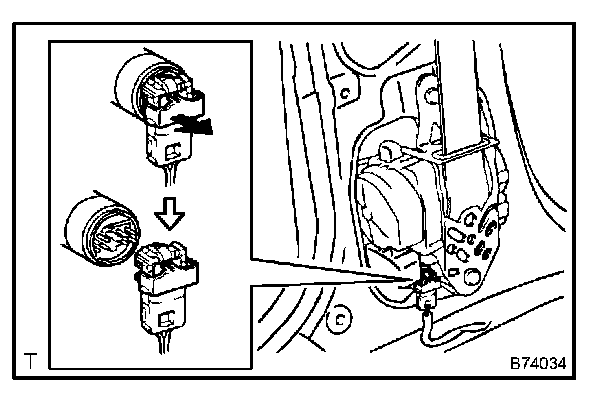 T

B74034