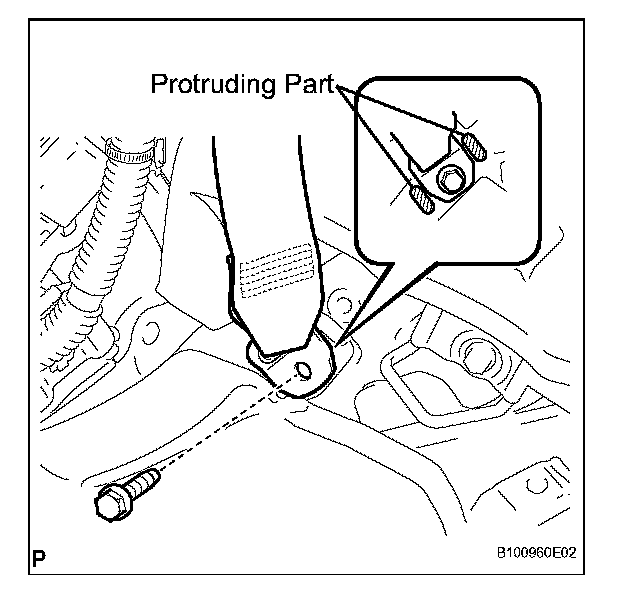 Protruding Part

P

B100960E02