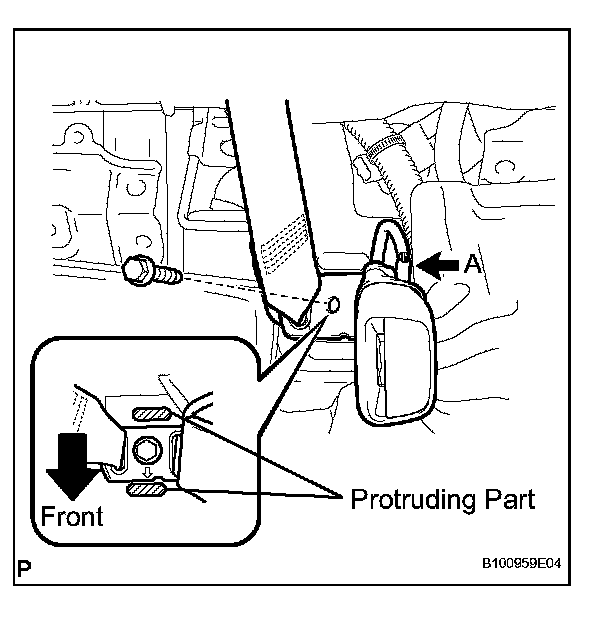 A

Front

Protruding Part

P

B100959E04