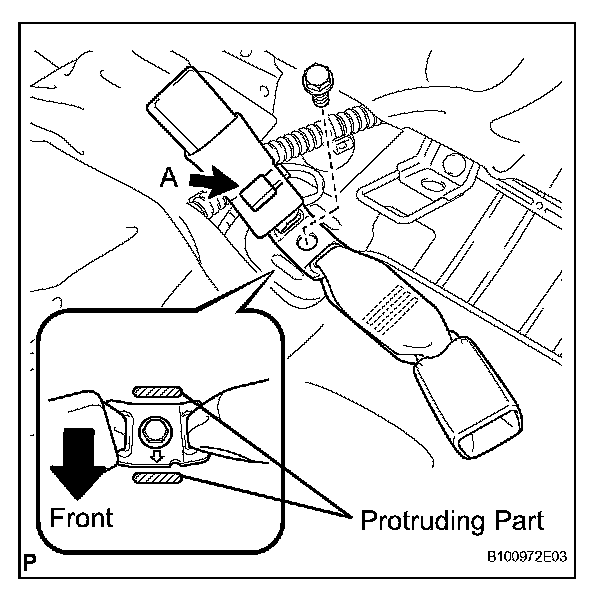 A

Front

Protruding Part

P

B100972E03