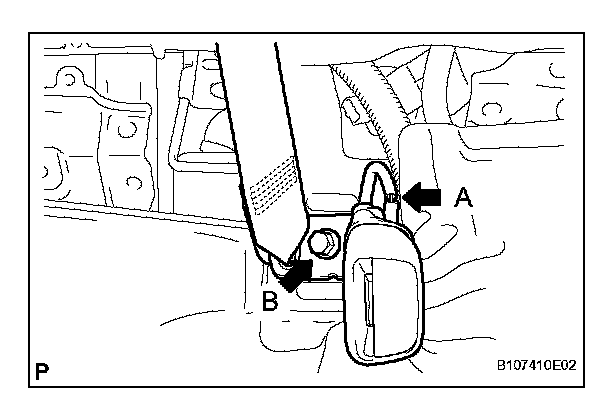 A

B

P

B107410E02