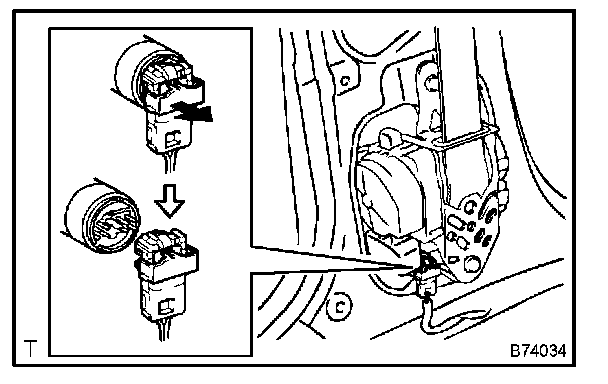 T

B74034