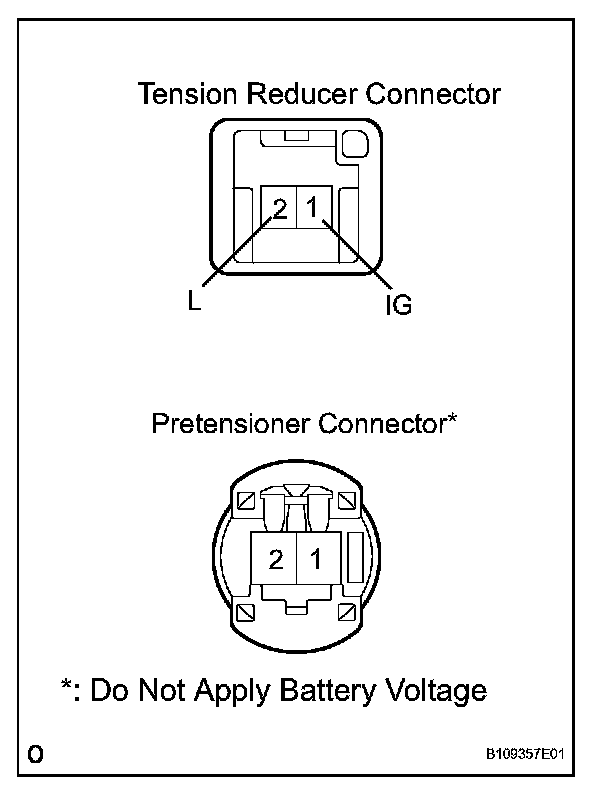 Tension Reducer Connector

2 1

L

IG

Pretensioner Connector*

2 1

*: Do Not Apply Battery Voltage

O

B109357E01