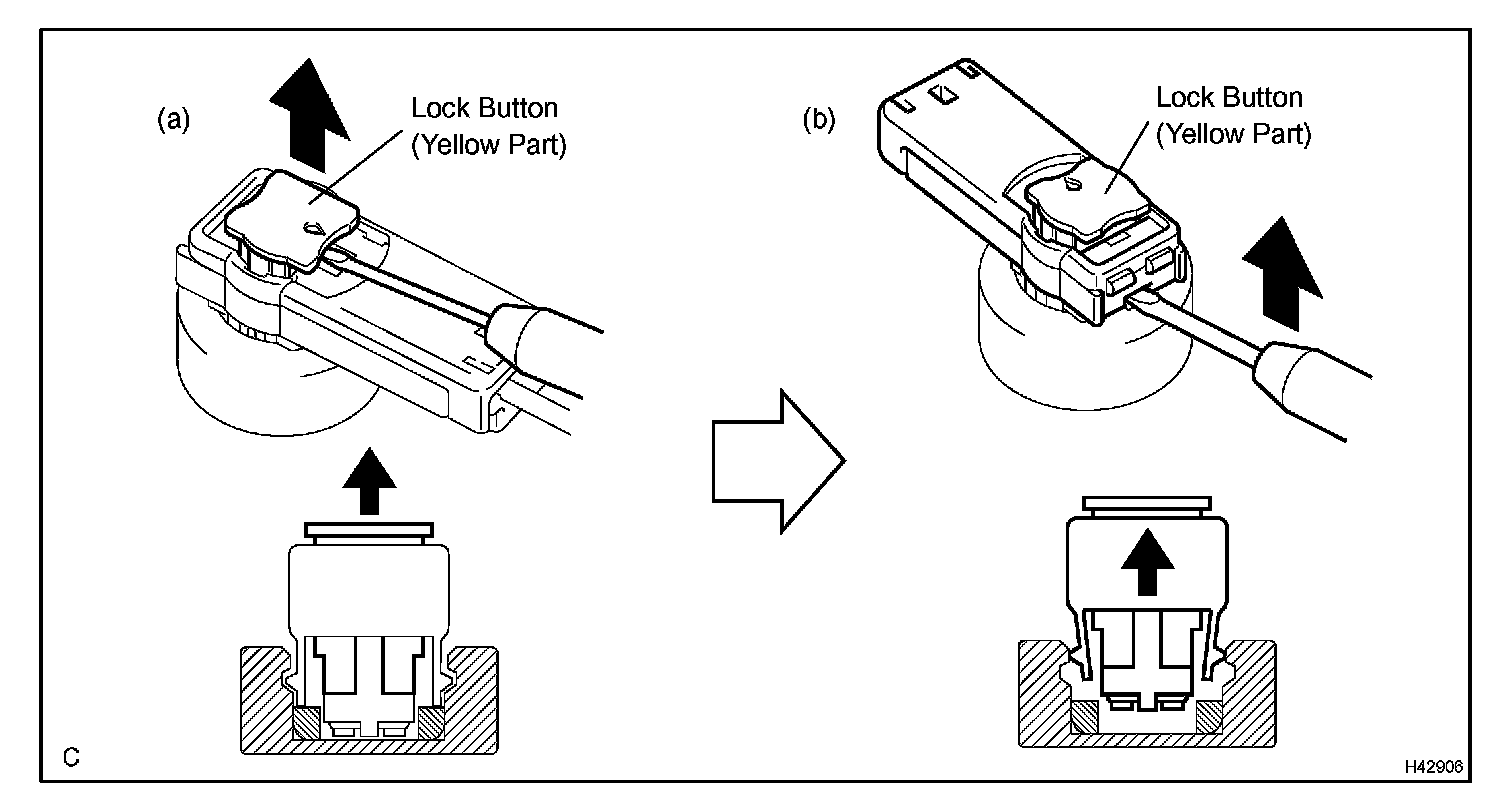 (a)

Lock Button
(Yellow Part)

(b)

Lock Button
(Yellow Part)

C

H42906