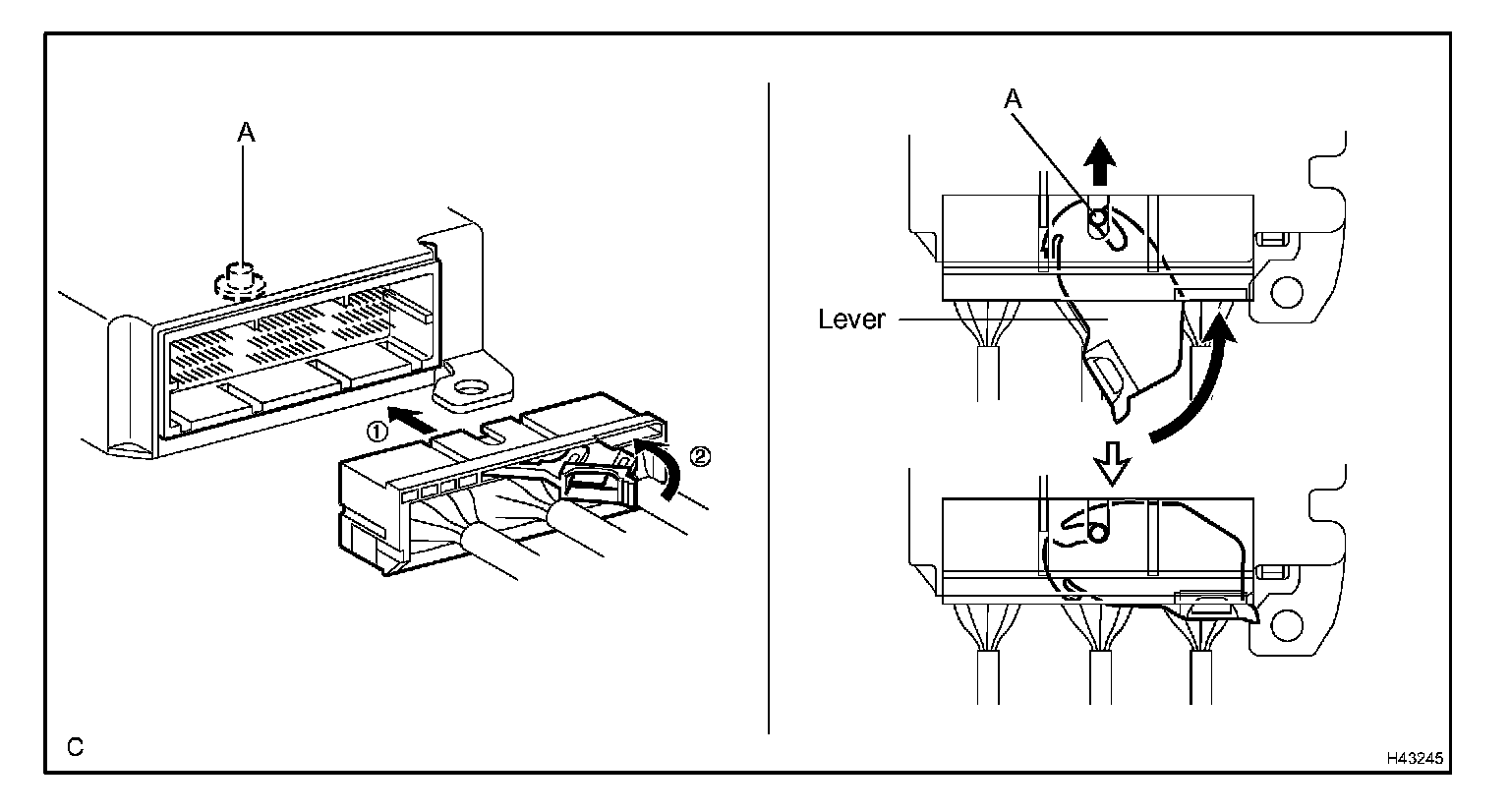 A

①

②

C

A

Lever

H43245