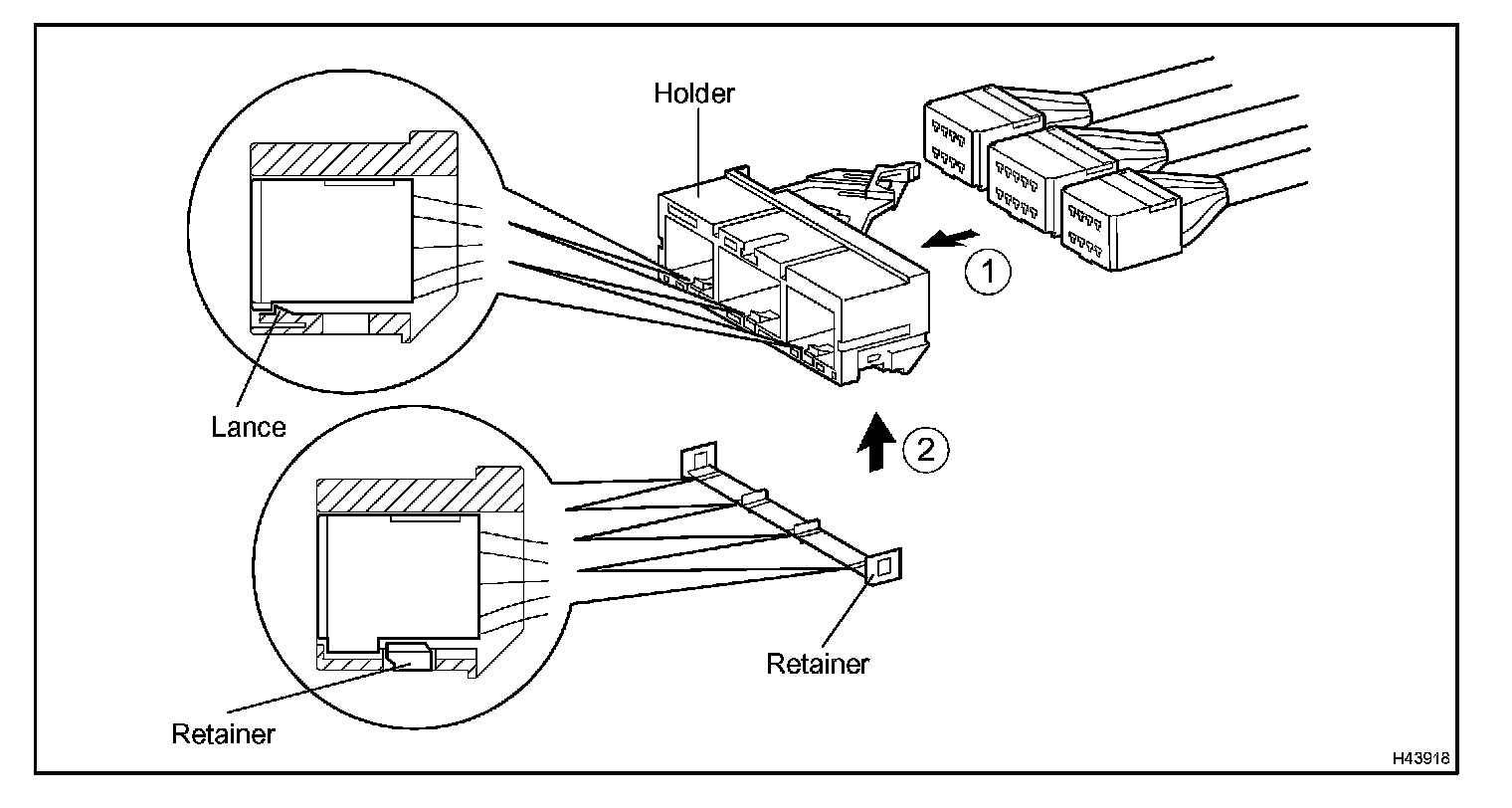 Holder

1

Lance

2

Retainer

Retainer

H43918