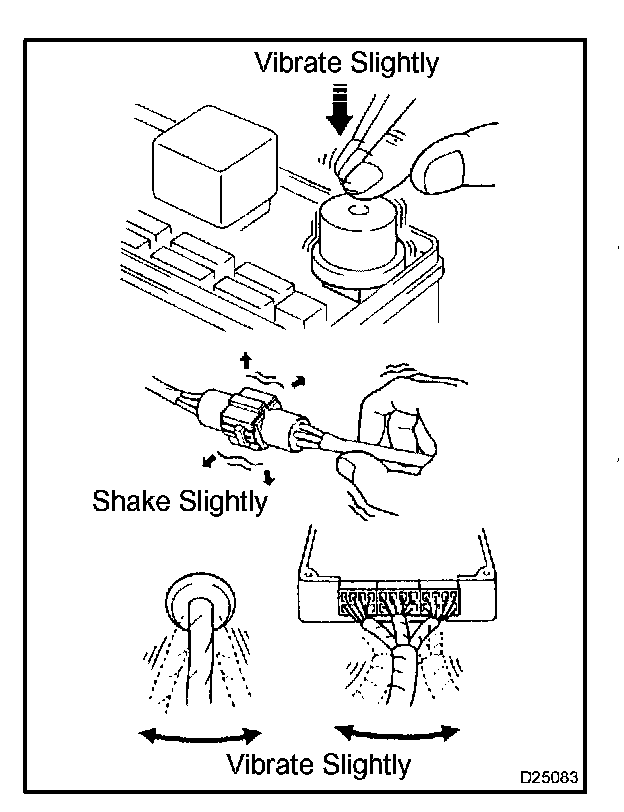 Vibrate Slightly

Shake Slightly

Vibrate Slightly

D25083