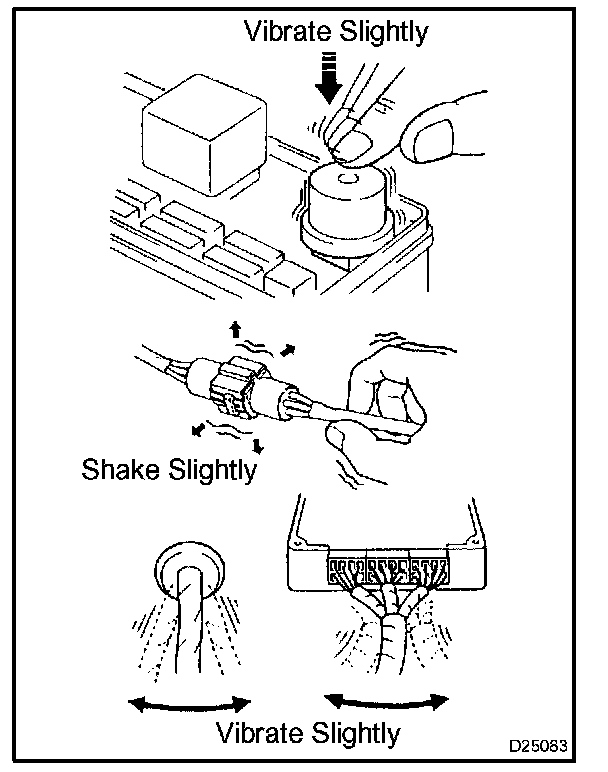 Vibrate Slightly

Shake Slightly

Vibrate Slightly

D25083