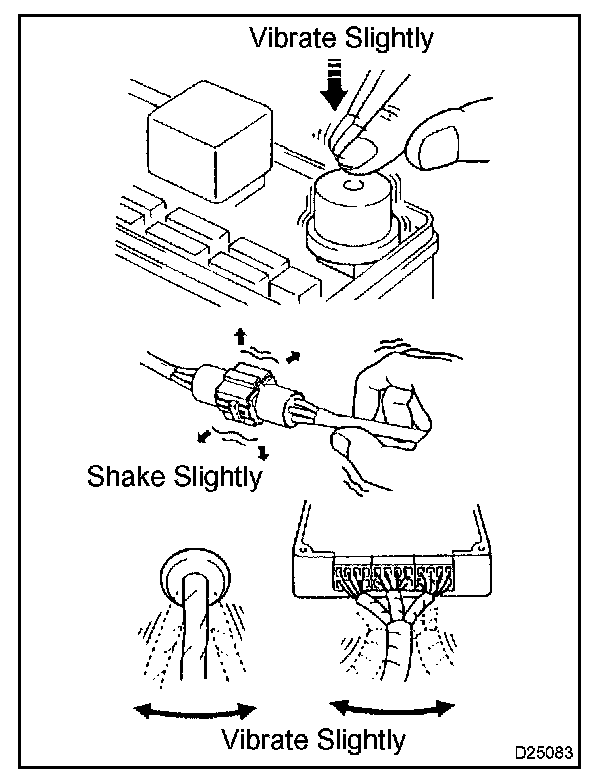 Vibrate Slightly

Shake Slightly

Vibrate Slightly

D25083