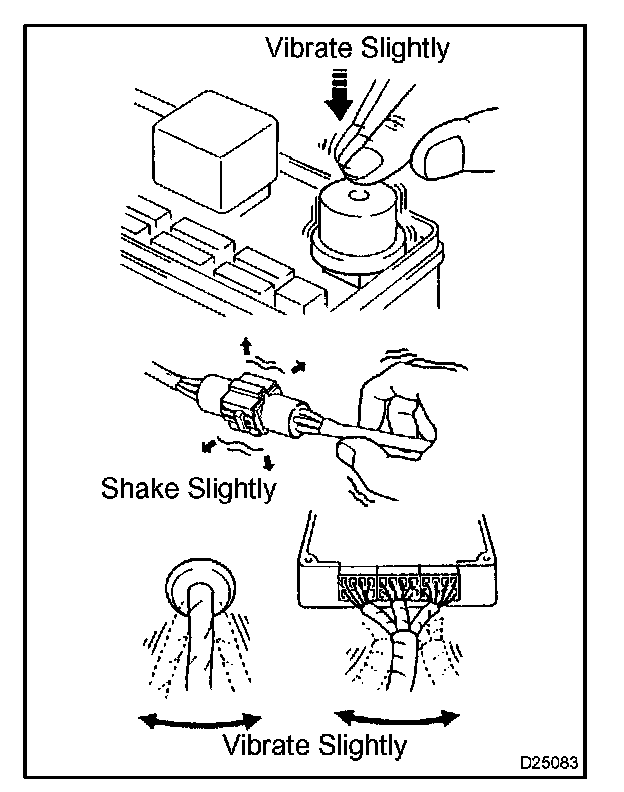 Vibrate Slightly

Shake Slightly

Vibrate Slightly

D25083