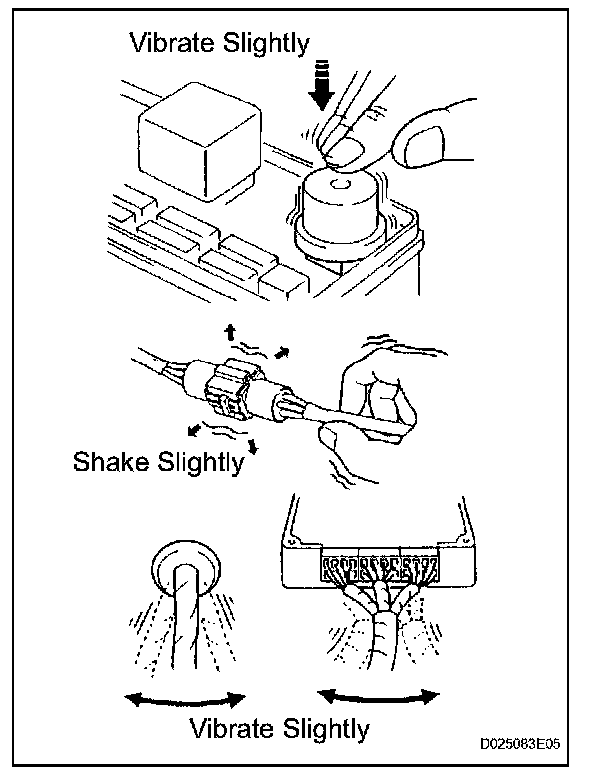 Vibrate Slightly

Shake Slightly

Vibrate Slightly

D025083E05