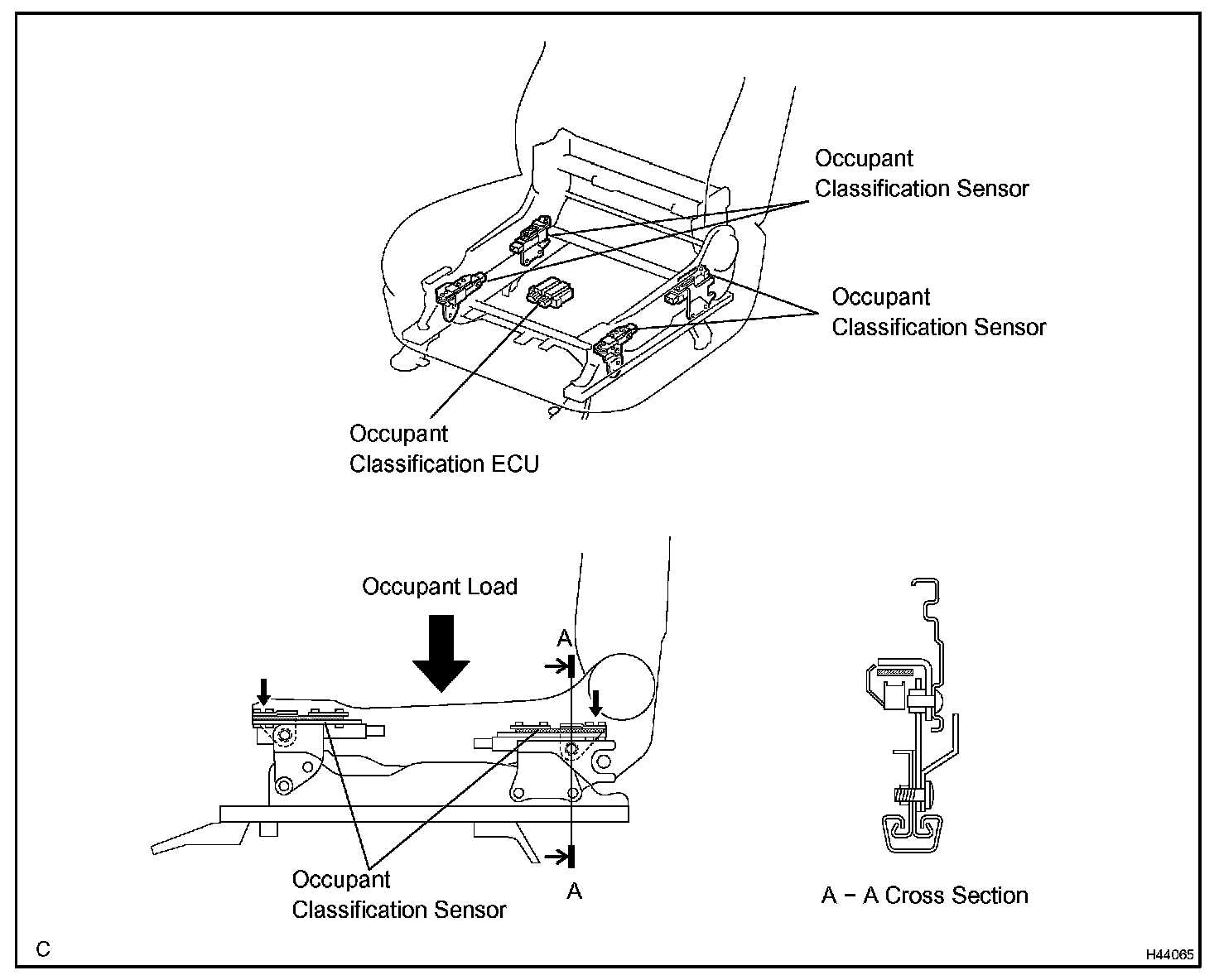 Occupant Classification Sensor

Occupant Classification Sensor

Occupant Classification ECU

Occupant Load

A

A

Occupant Classification Sensor

A − A Cross Section

C

H44065