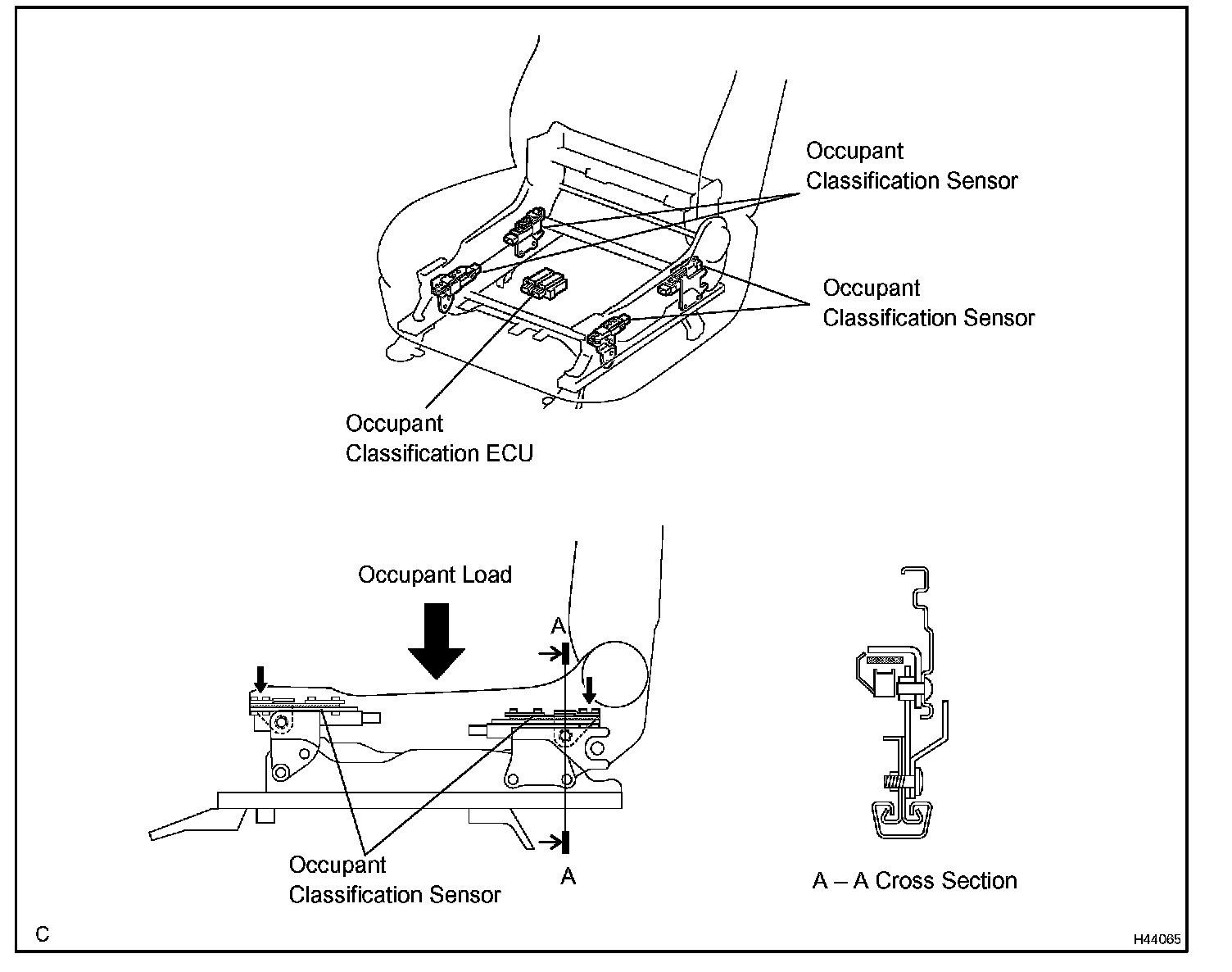 Occupant Classification Sensor

Occupant Classification Sensor

Occupant Classification ECU

Occupant Load

A

A

Occupant Classification Sensor

A – A Cross Section

C

H44065