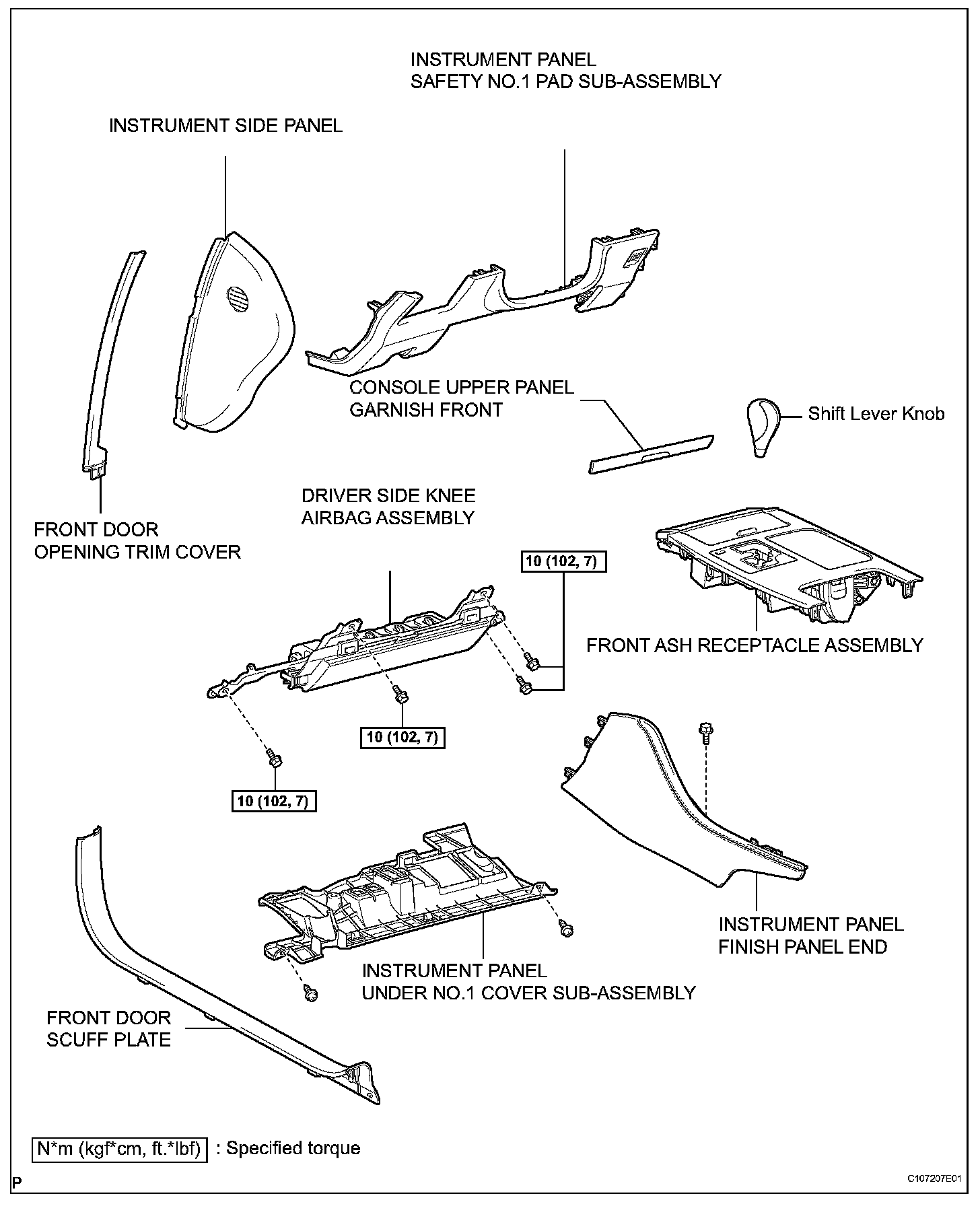 INSTRUMENT PANEL
SAFETY NO.1 PAD SUB-ASSEMBLY

INSTRUMENT SIDE PANEL

CONSOLE UPPER PANEL
GARNISH FRONT

Shift Lever Knob

DRIVER SIDE KNEE
AIRBAG ASSEMBLY

FRONT DOOR
OPENING TRIM COVER

10 (102, 7)

FRONT ASH RECEPTACLE ASSEMBLY

10 (102, 7)

10 (102, 7)

INSTRUMENT PANEL
FINISH PANEL END

INSTRUMENT PANEL
UNDER NO.1 COVER SUB-ASSEMBLY

FRONT DOOR
SCUFF PLATE

N*m (kgf*cm, ft.*lbf) : Specified torque

P

C107207E01