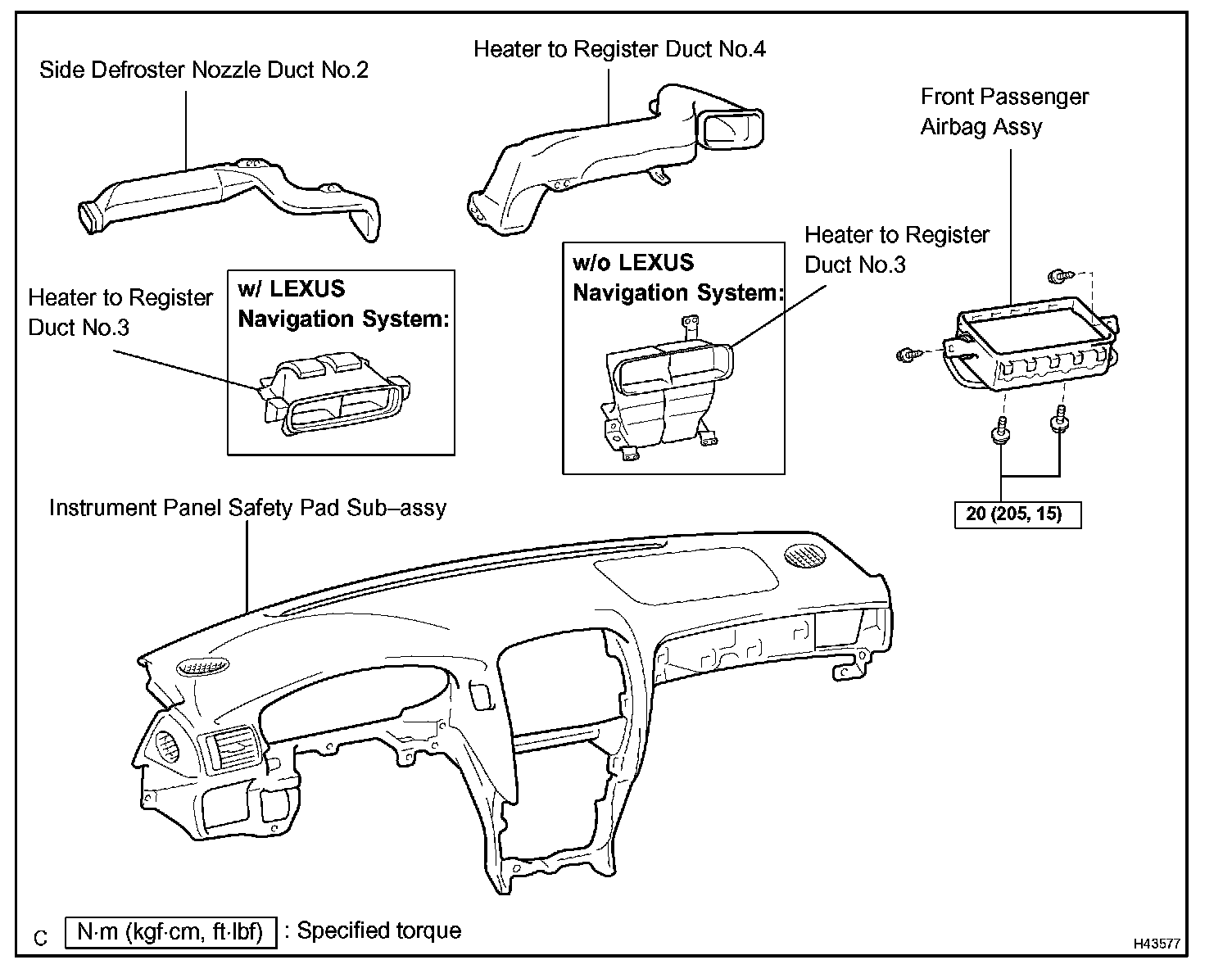 Side Defroster Nozzle Duct No.2

Heater to Register Duct No.4

Front Passenger Airbag Assy

Heater to Register Duct No.3

w/ LEXUS Navigation System:

w/o LEXUS Navigation System:

Heater to Register Duct No.3

20 (205, 15)

Instrument Panel Safety Pad Sub–assy

C

N·m (kgf·cm, ft·lbf) : Specified torque

H43577