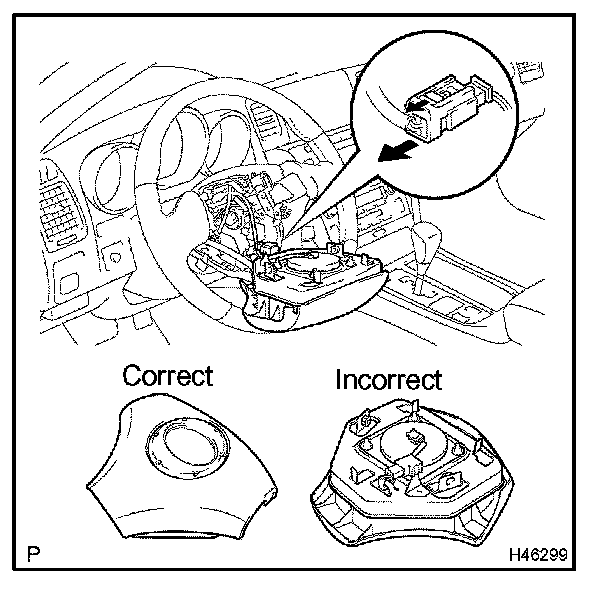 Correct

Incorrect

P

H46299