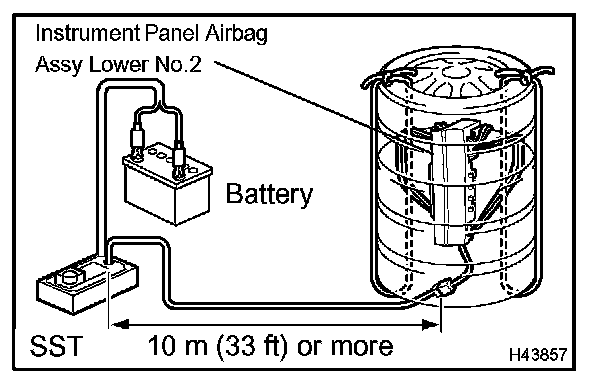 Instrument Panel Airbag Assy Lower No.2

Battery

SST

10 m (33 ft) or more

H43857