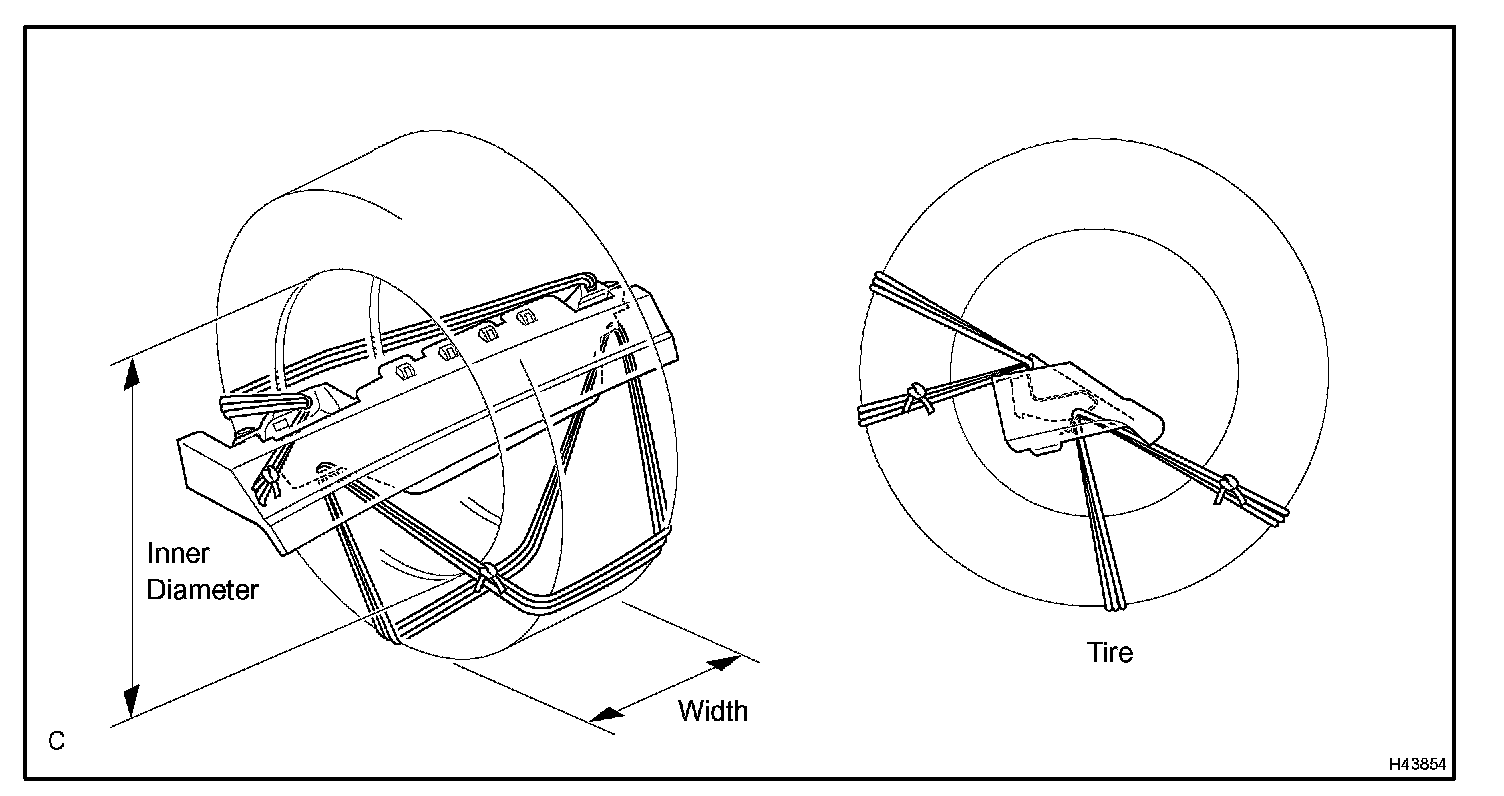 Inner Diameter

Width

Tire

C

H43854