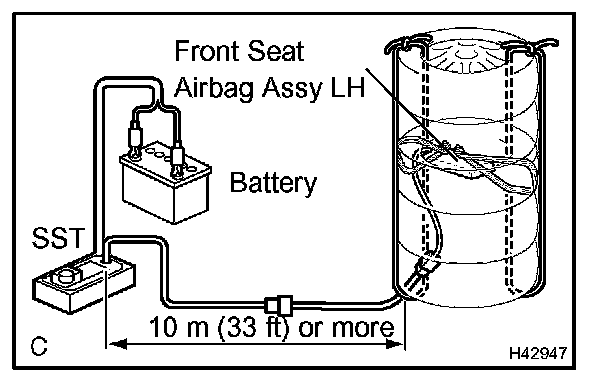 Front Seat
Airbag Assy LH

Battery

SST

10 m (33 ft) or more

C

H42947