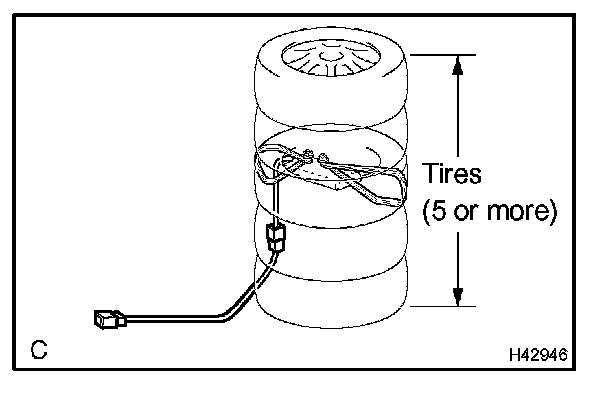 Tires
(5 or more)

C

H42946