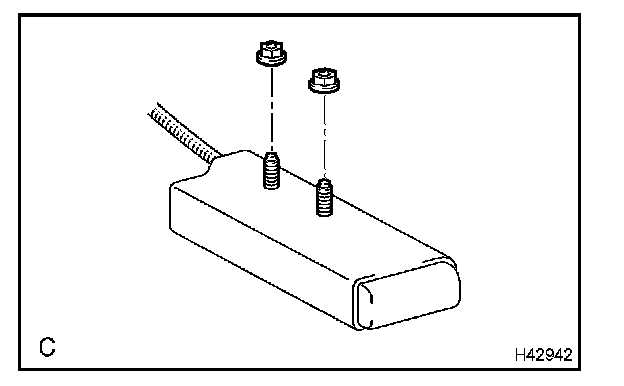 C

H42942