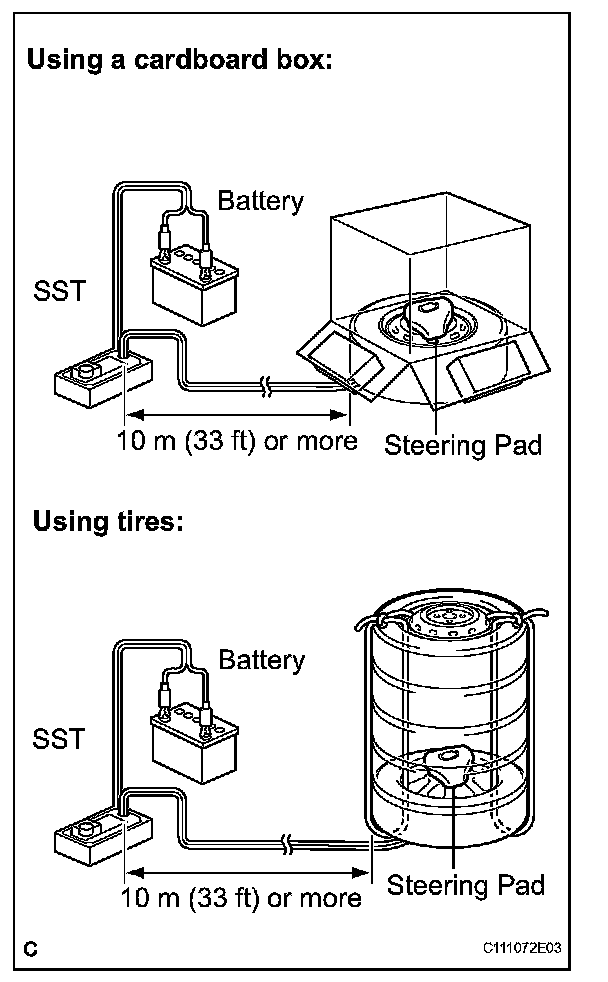 Using a cardboard box:

Battery

SST

10 m (33 ft) or more

Steering Pad

Using tires:

Battery

SST

10 m (33 ft) or more

Steering Pad

C

C111072E03