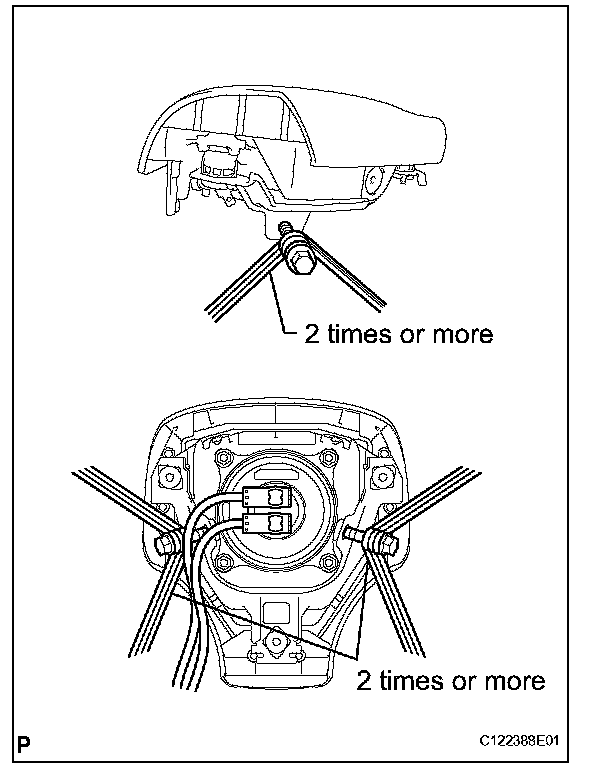 2 times or more

2 times or more

P

C122388E01