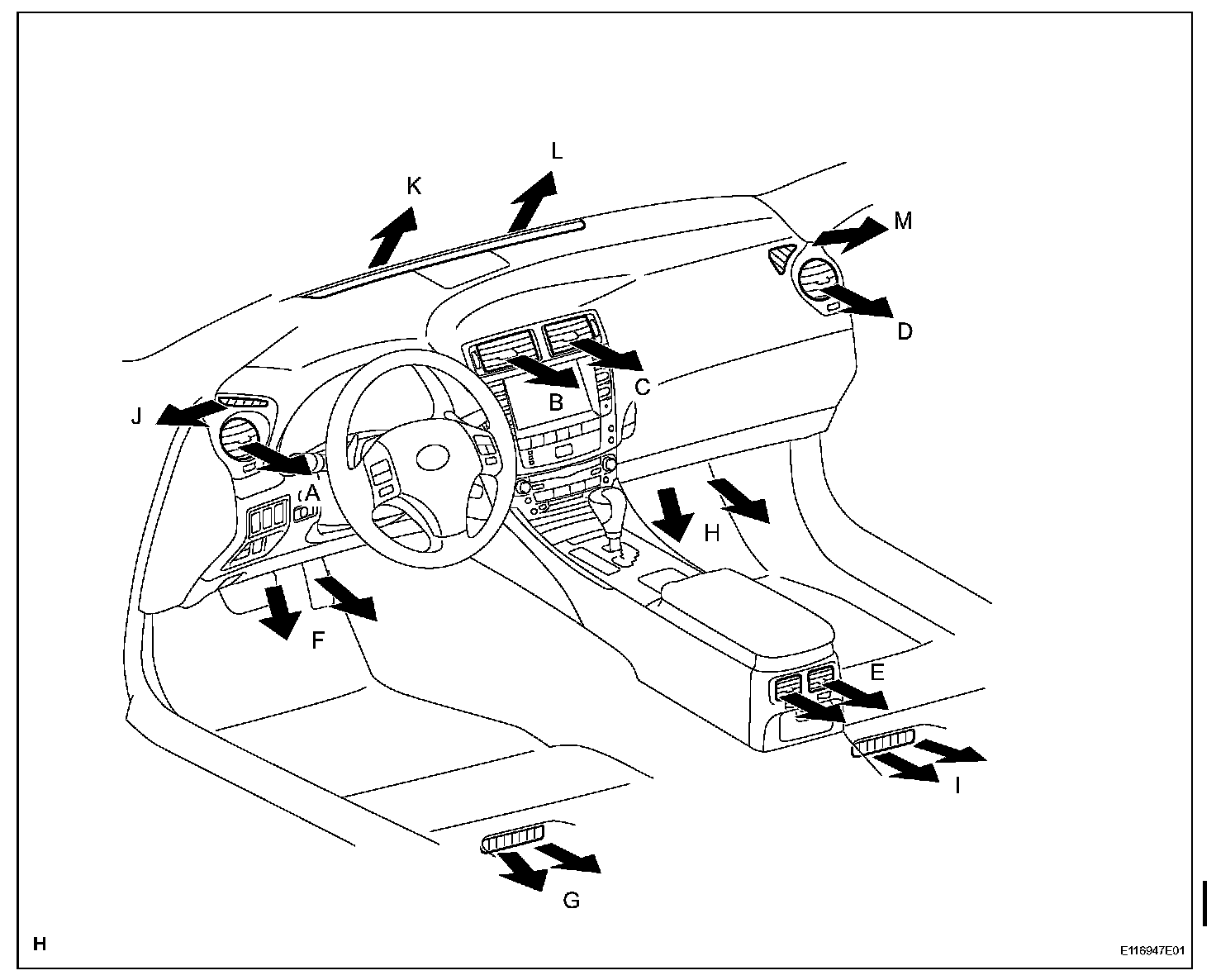 L
K
M
D
C
B
J
A
H
F
E
I
G
H
E116947E01